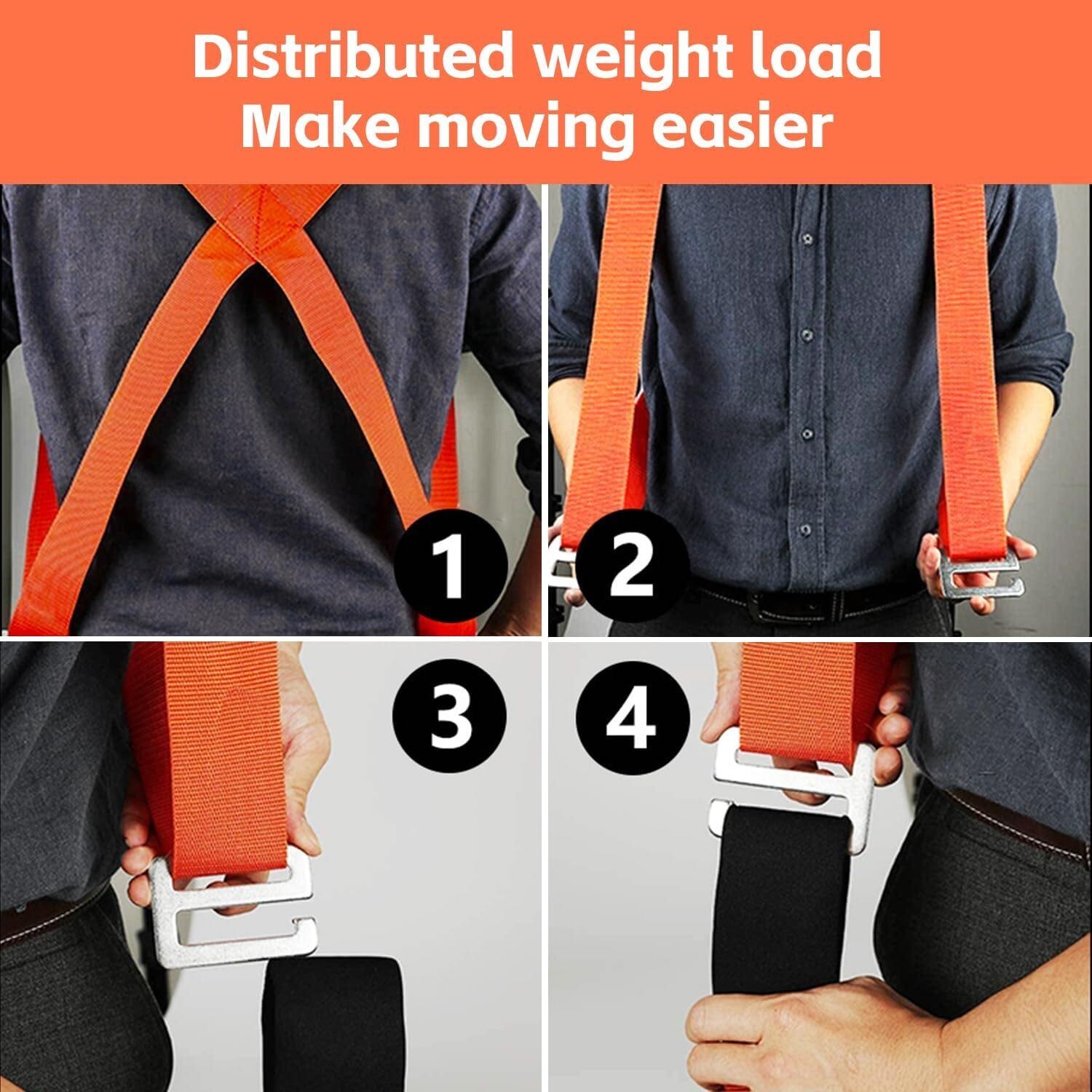 Distributed weight load
Make moving easier

1

2

3

4