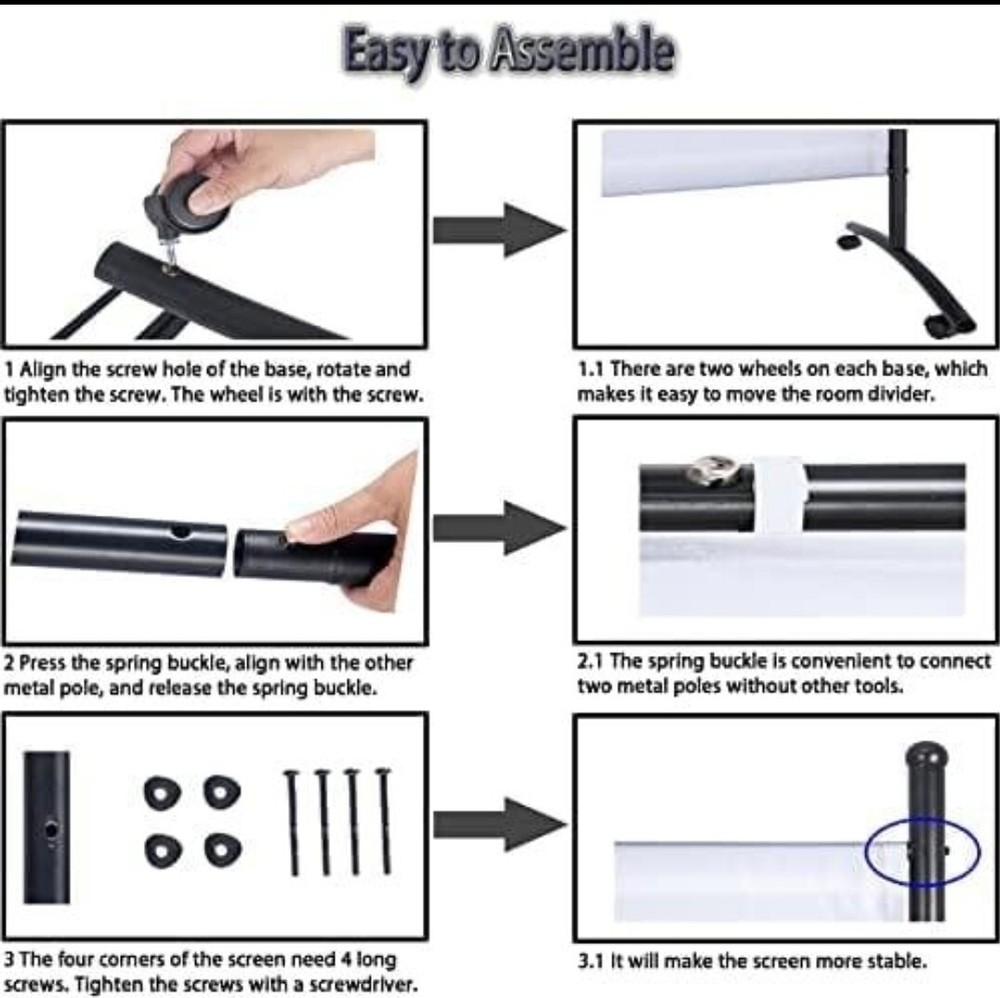 Easy to Assemble

1 Align the screw hole of the base, rotate and tighten the screw. The wheel is with the screw.

1.1 There are two wheels on each base, which makes it easy to move the room divider.

2 Press the spring buckle, align with the other metal pole, and release the spring buckle.

2.1 The spring buckle is convenient to connect two metal poles without other tools.

3 The four corners of the screen need 4 long screws. Tighten the screws with a screwdriver.

3.1 It will make the screen more stable.