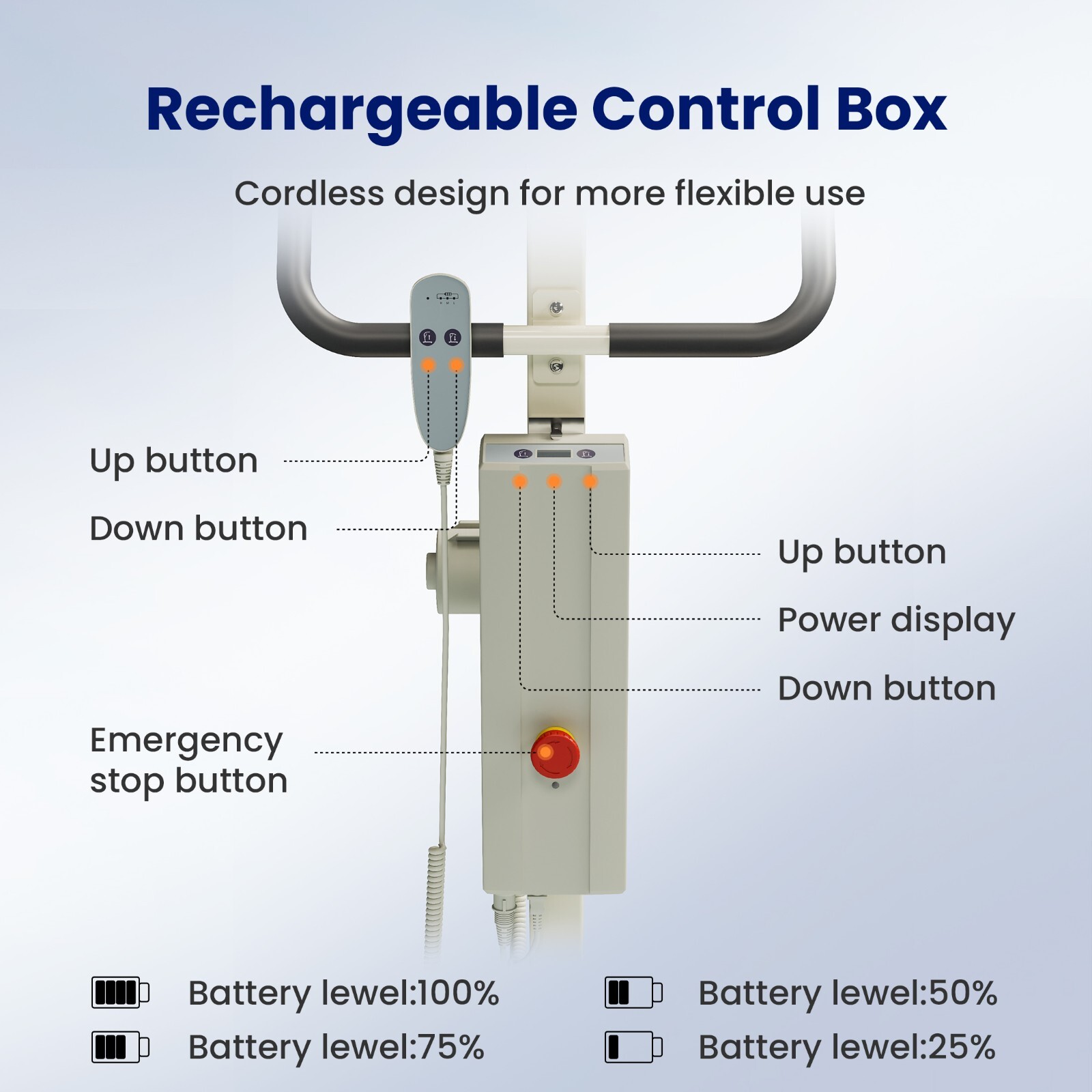 Rechargeable Control Box

Cordless design for more flexible use

Up button

Down button

Up button

Power display

Down button

Emergency stop button

Battery lewel:100%

Battery lewel:75%

Battery lewel:50%

Battery lewel:25%