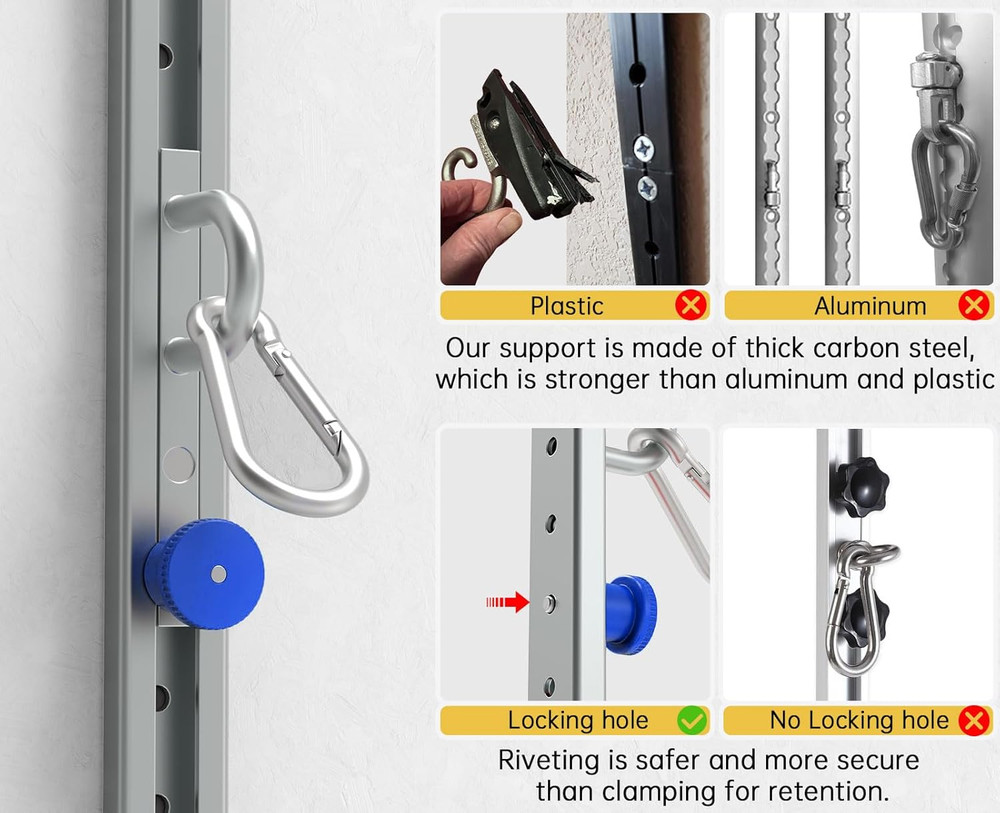 Plastic

Aluminum

Our support is made of thick carbon steel, which is stronger than aluminum and plastic

Locking hole

No Locking hole

Riveting is safer and more secure than clamping for retention.