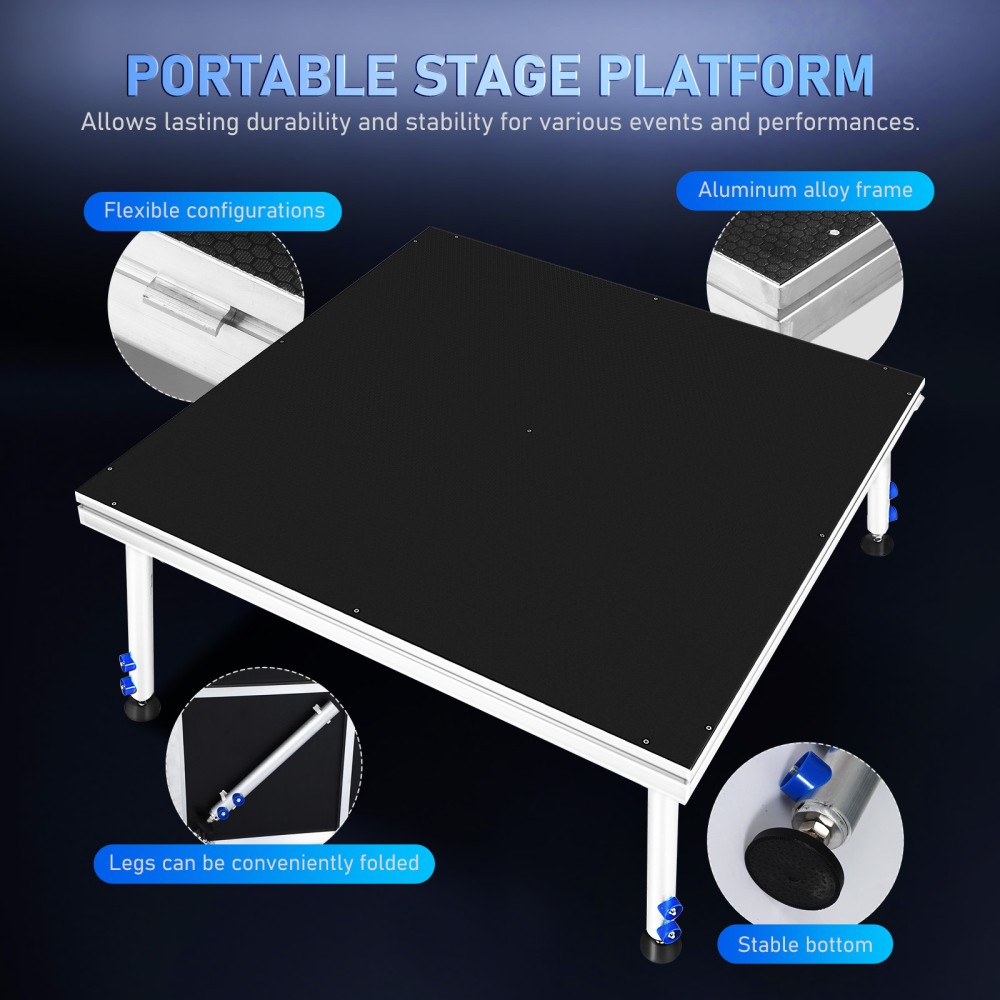 PORTABLE STAGE PLATFORM
Allows lasting durability and stability for various events and performances.

Flexible configurations

Aluminum alloy frame

Legs can be conveniently folded

Stable bottom