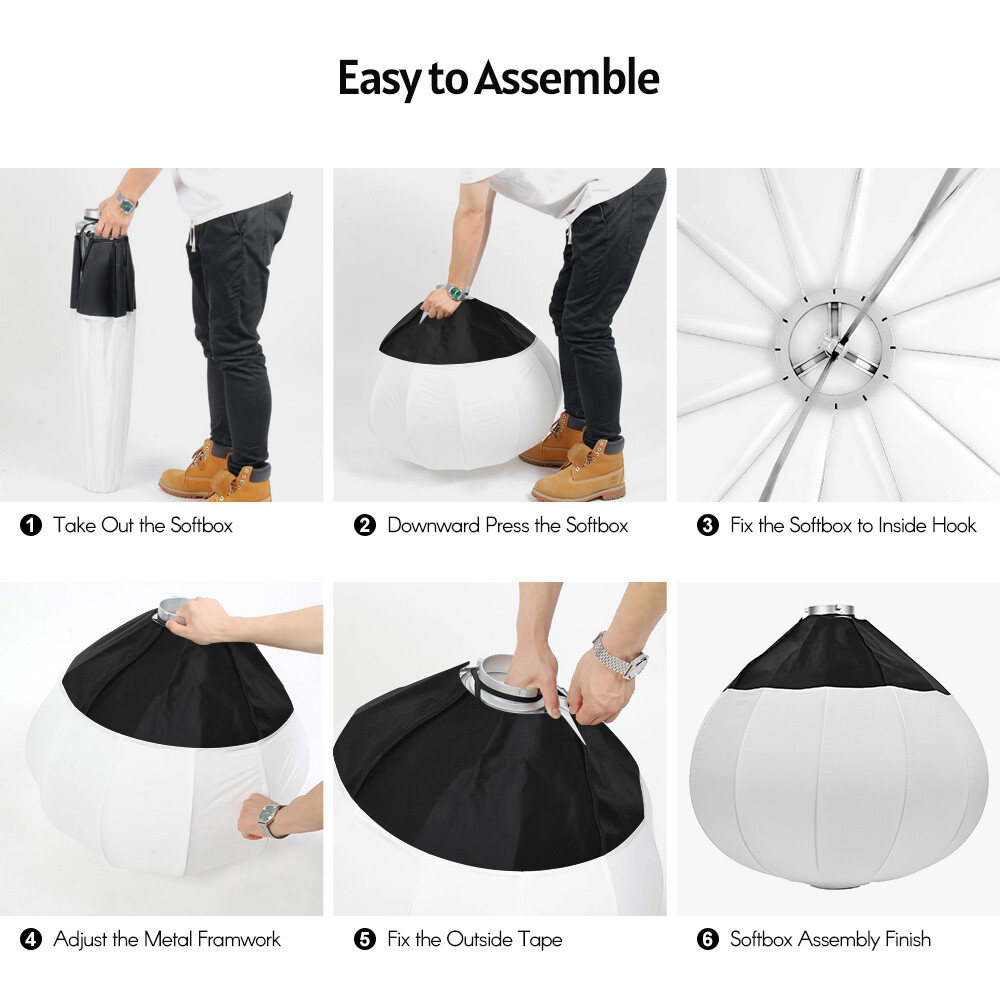 Easy to Assemble

❶ Take Out the Softbox

❷ Downward Press the Softbox

❸ Fix the Softbox to Inside Hook

❹ Adjust the Metal Framwork

❺ Fix the Outside Tape

❻ Softbox Assembly Finish