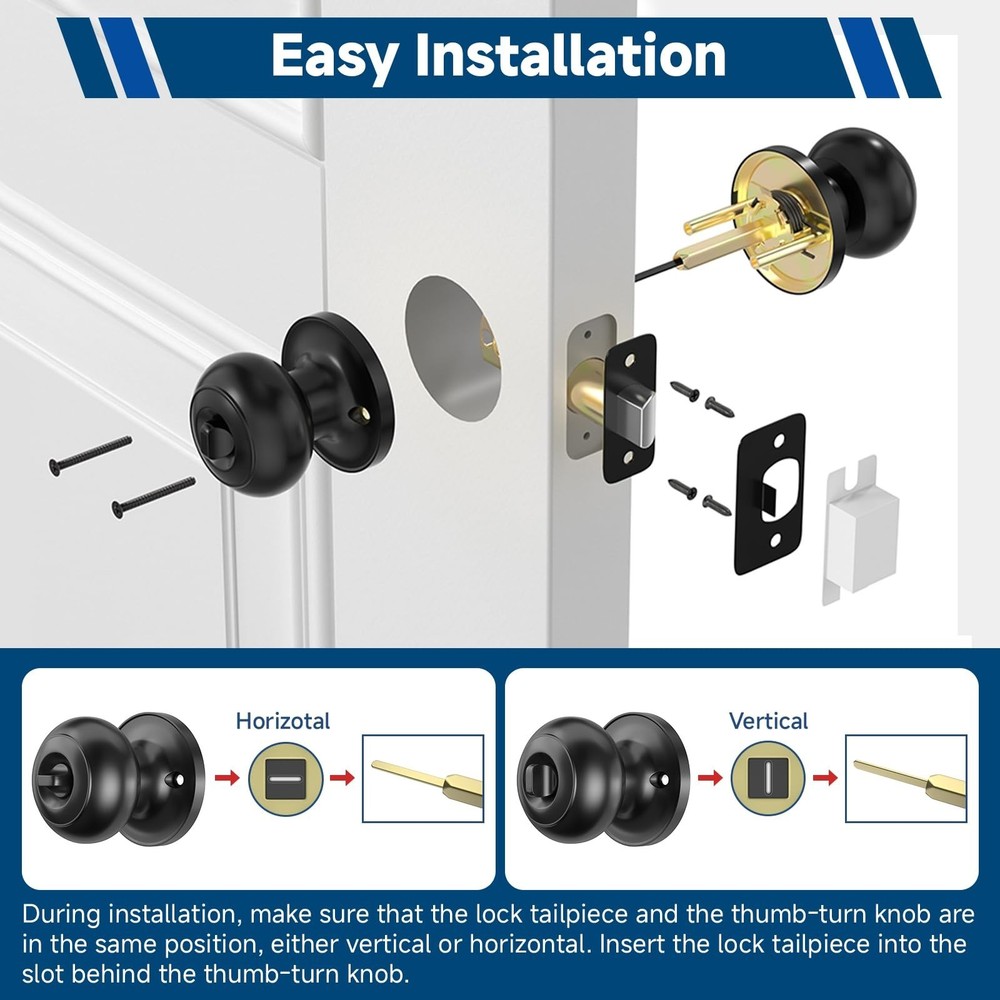 Easy Installation

Horizotal

Vertical

During installation, make sure that the lock tailpiece and the thumb-turn knob are in the same position, either vertical or horizontal. Insert the lock tailpiece into the slot behind the thumb-turn knob.