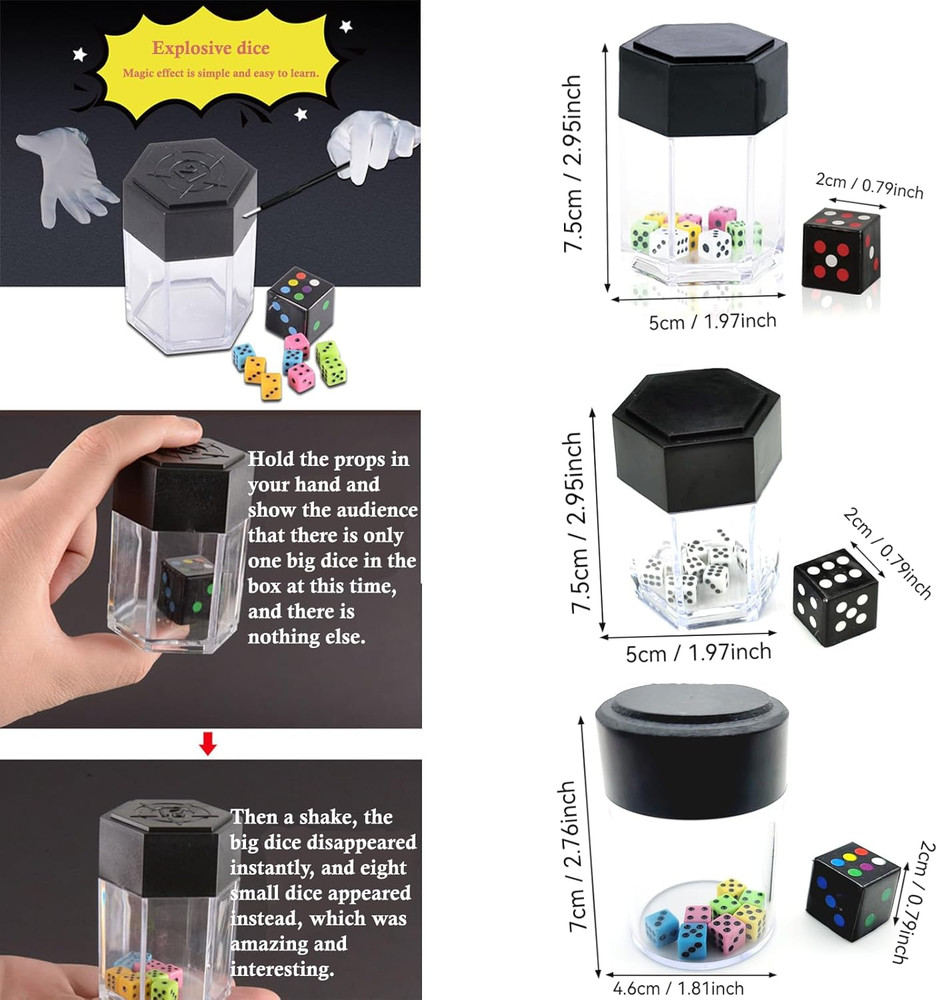 Explosive dice
Magic effect is simple and easy to learn.

Hold the props in your hand and show the audience that there is only one big dice in the box at this time, and there is nothing else.

Then a shake, the big dice disappeared instantly, and eight small dice appeared instead, which was amazing and interesting.

7.5cm / 2.95inch
2cm / 0.79inch
5cm / 1.97inch

7.5cm / 2.95inch
2cm / 0.79inch
5cm / 1.97inch

7cm / 2.76inch
2cm / 0.79inch
4.6cm / 1.81inch