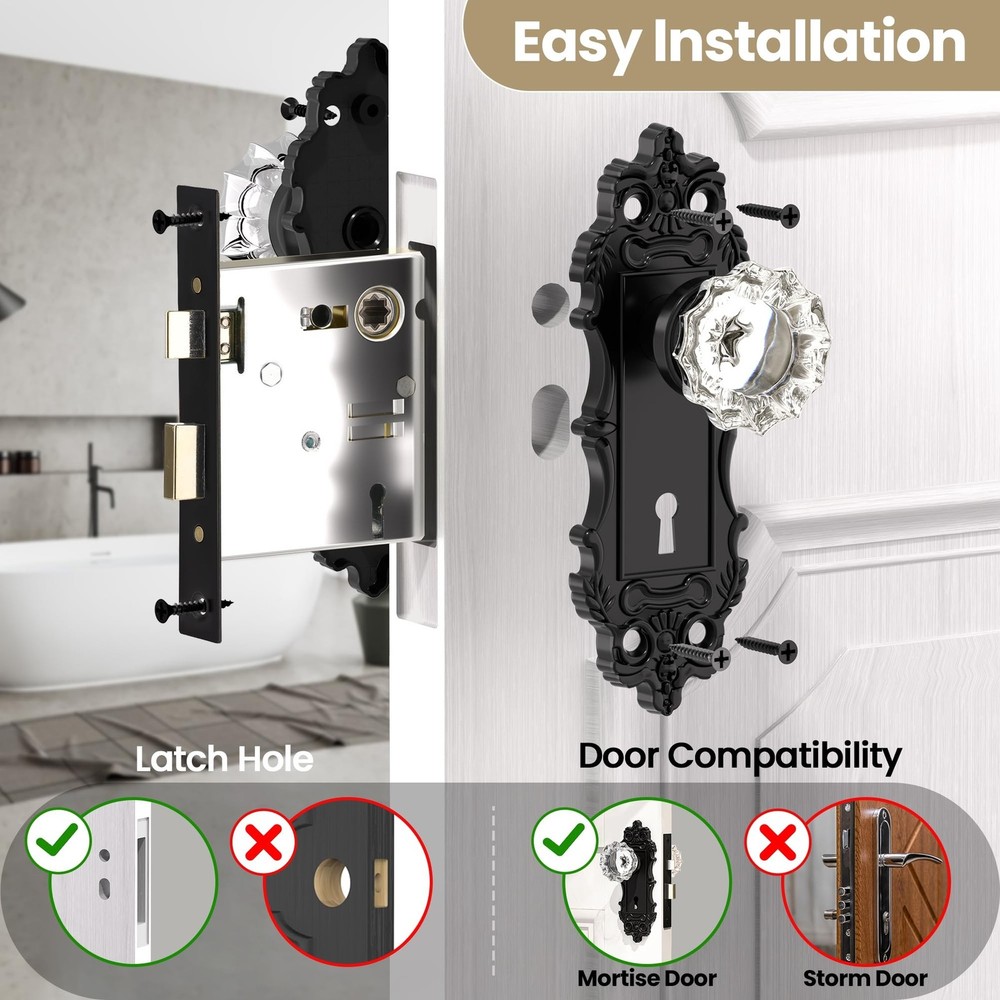 Easy Installation

Latch Hole

Door Compatibility

Mortise Door

Storm Door