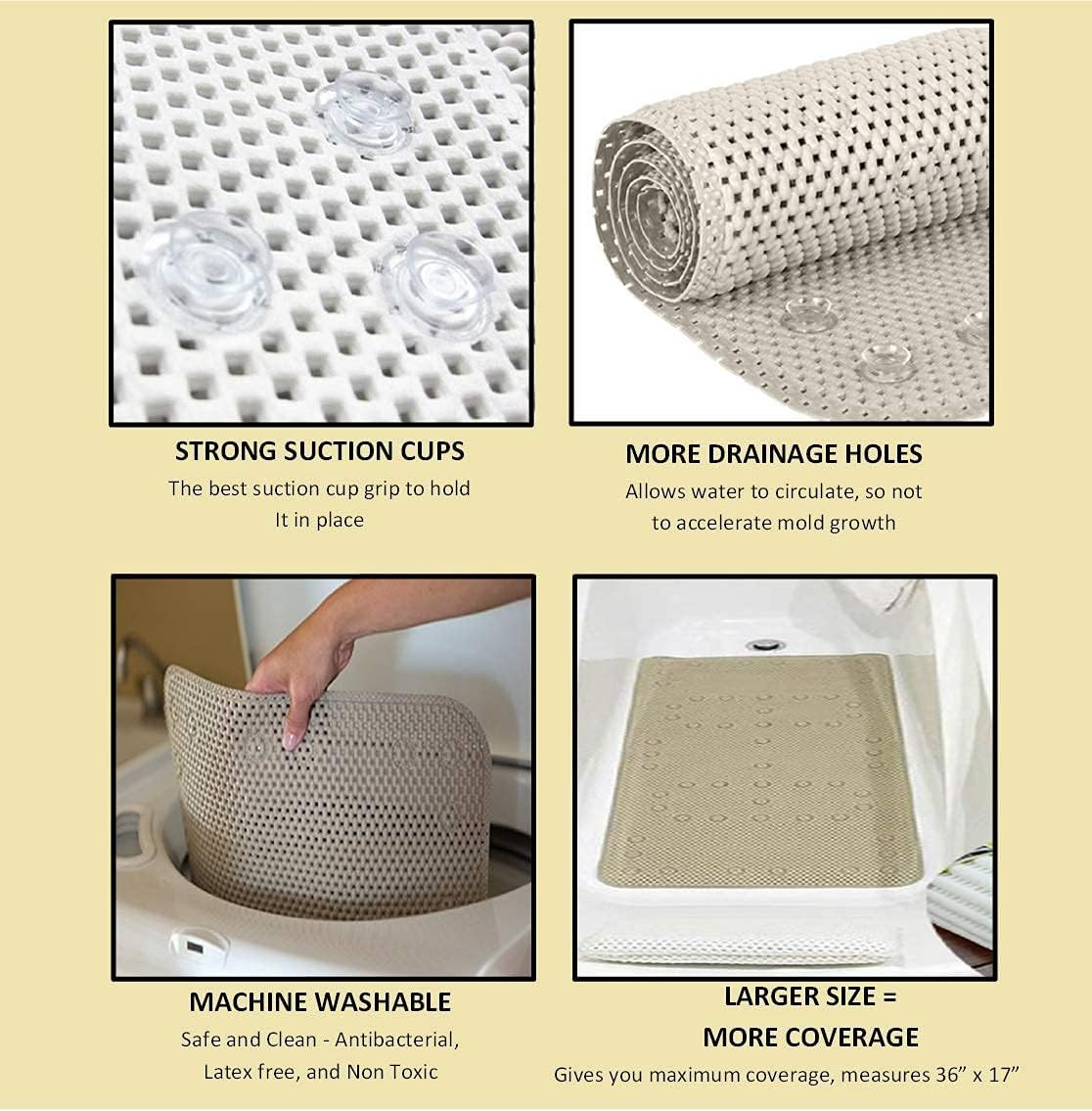 STRONG SUCTION CUPS
The best suction cup grip to hold It in place

MORE DRAINAGE HOLES
Allows water to circulate, so not to accelerate mold growth

MACHINE WASHABLE
Safe and Clean - Antibacterial, Latex free, and Non Toxic

LARGER SIZE = MORE COVERAGE
Gives you maximum coverage, measures 36” x 17”