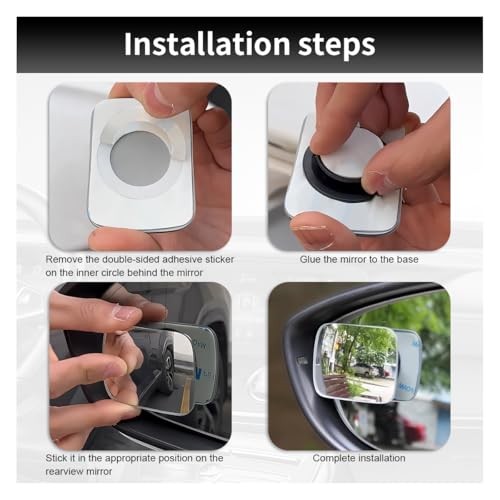 Installation steps

Remove the double-sided adhesive sticker on the inner circle behind the mirror

Glue the mirror to the base

Stick it in the appropriate position on the rearview mirror

Complete installation