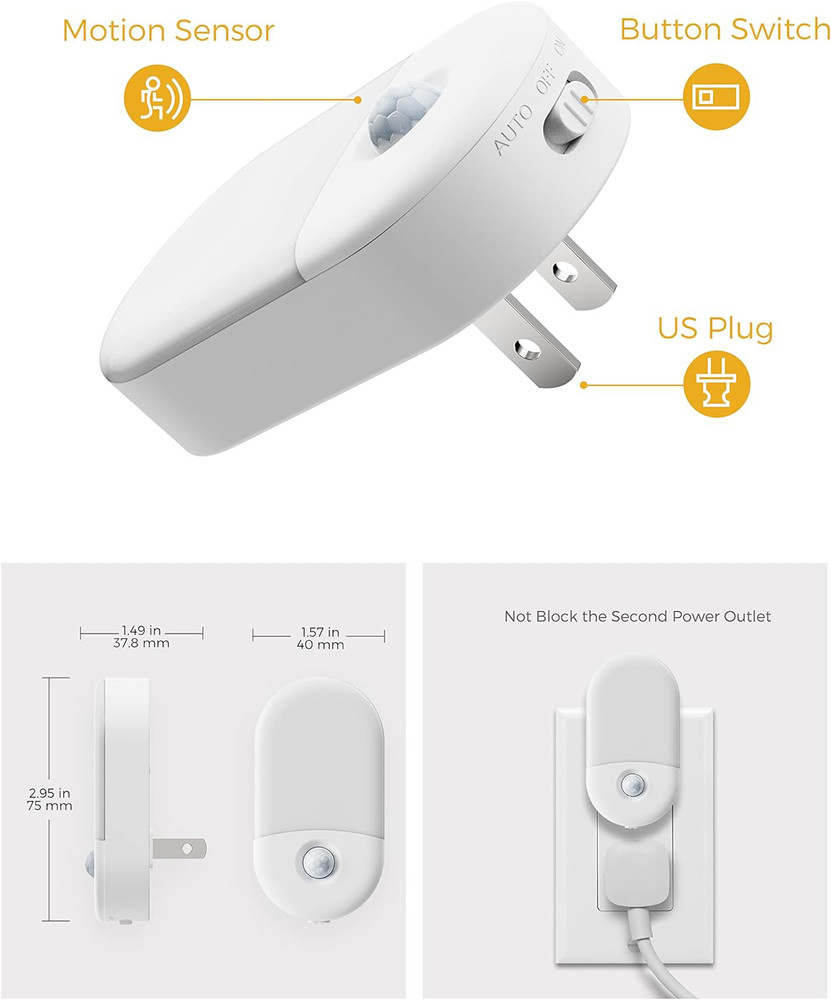 Motion Sensor

Button Switch

AUTO OFF ON

US Plug

1.49 in
37.8 mm

1.57 in
40 mm

2.95 in
75 mm

Not Block the Second Power Outlet