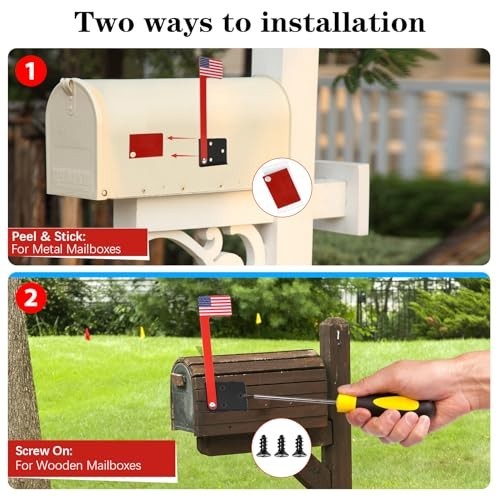 Two ways to installation

1

Peel & Stick:
For Metal Mailboxes

2

Screw On:
For Wooden Mailboxes