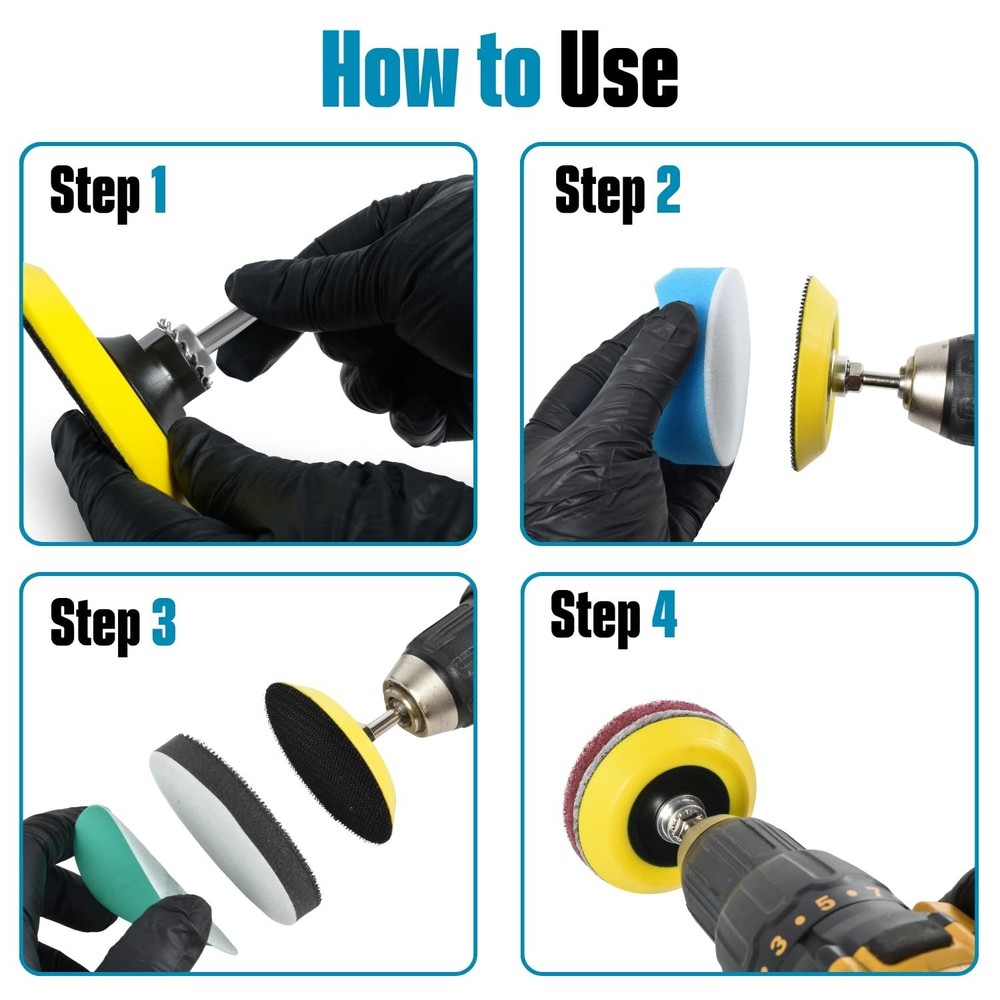 How to Use

Step 1

Step 2

Step 3

Step 4

3 5 7