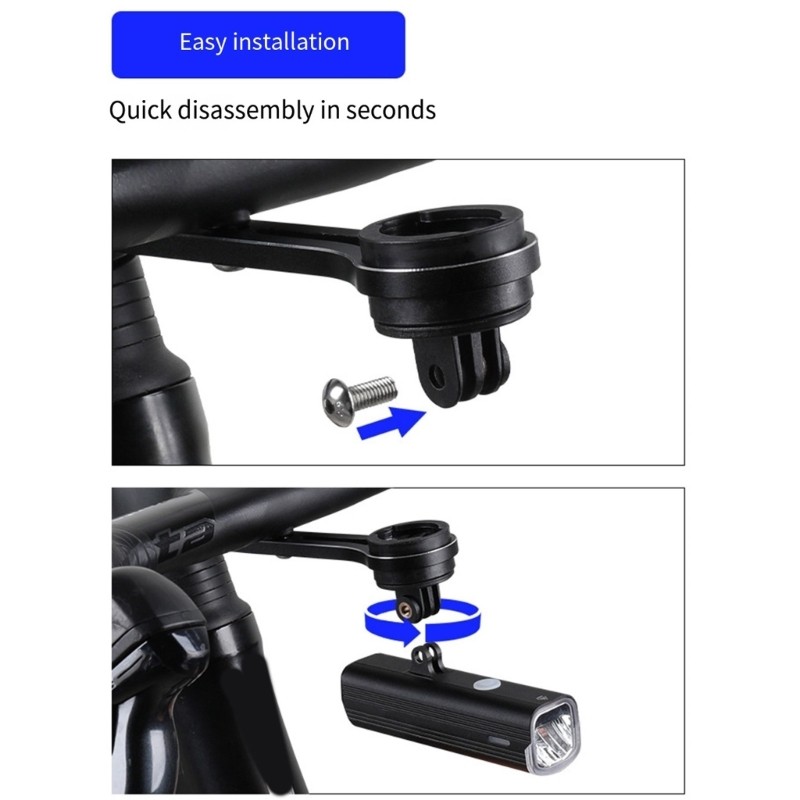 Easy installation

Quick disassembly in seconds