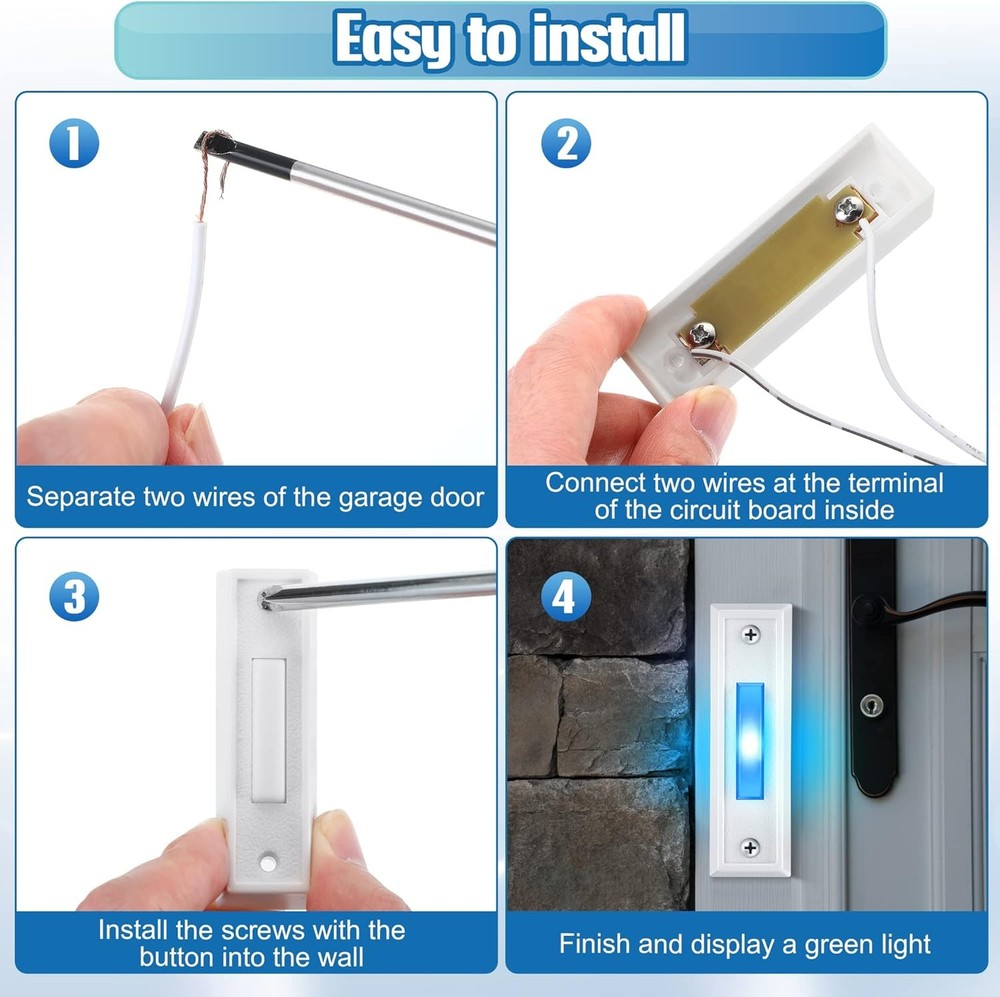 Easy to install

1

Separate two wires of the garage door

2

Connect two wires at the terminal of the circuit board inside

3

Install the screws with the button into the wall

4

Finish and display a green light