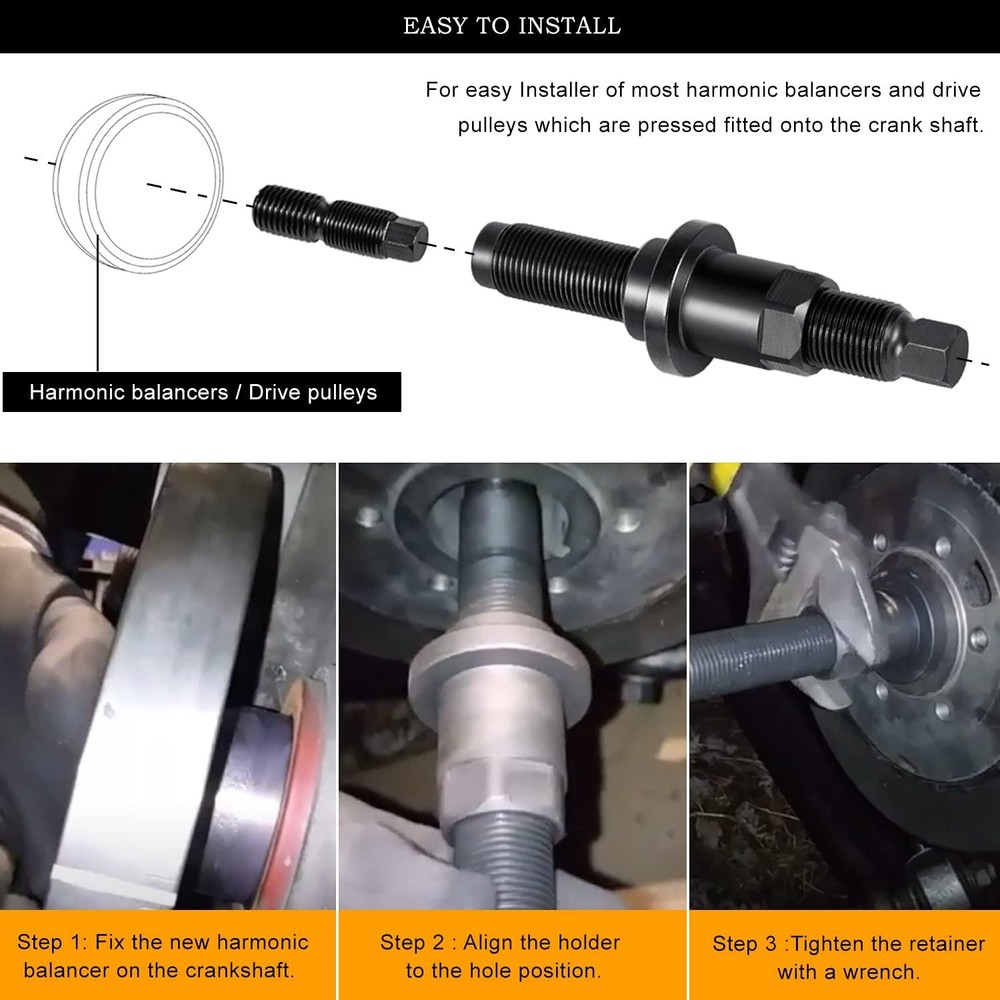 EASY TO INSTALL

For easy Installer of most harmonic balancers and drive pulleys which are pressed fitted onto the crank shaft.

Harmonic balancers / Drive pulleys

Step 1: Fix the new harmonic balancer on the crankshaft.

Step 2 : Align the holder to the hole position.

Step 3 :Tighten the retainer with a wrench.