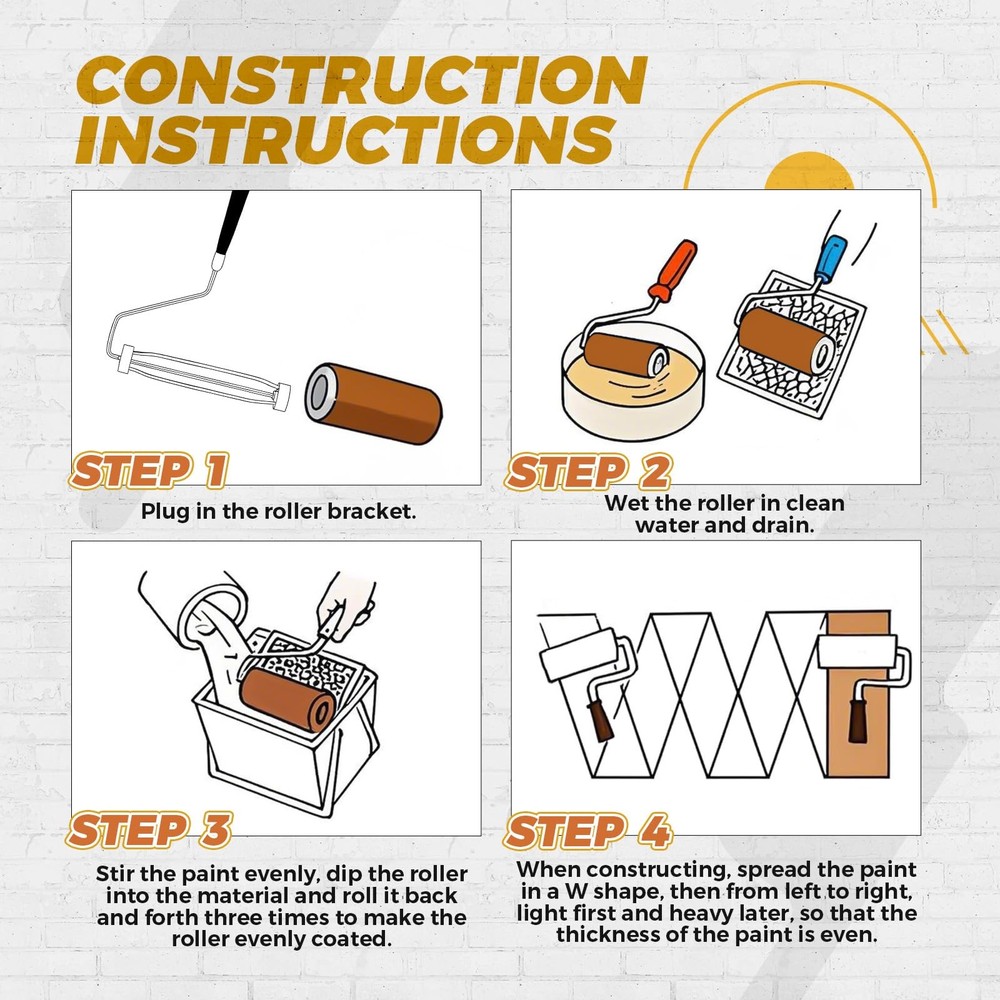 CONSTRUCTION INSTRUCTIONS

STEP 1
Plug in the roller bracket.

STEP 2
Wet the roller in clean water and drain.

STEP 3
Stir the paint evenly, dip the roller into the material and roll it back and forth three times to make the roller evenly coated.

STEP 4
When constructing, spread the paint in a W shape, then from left to right, light first and heavy later, so that the thickness of the paint is even.