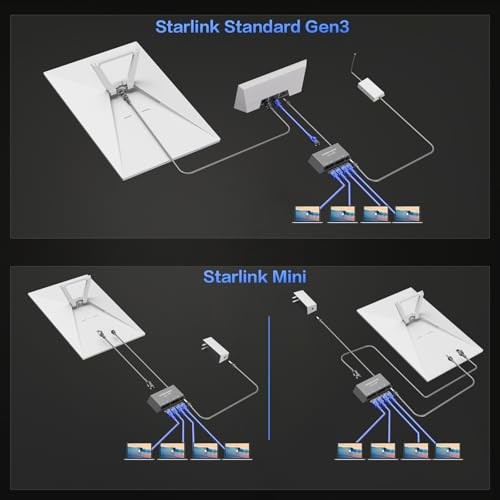 Starlink Standard Gen3

Starlink Mini