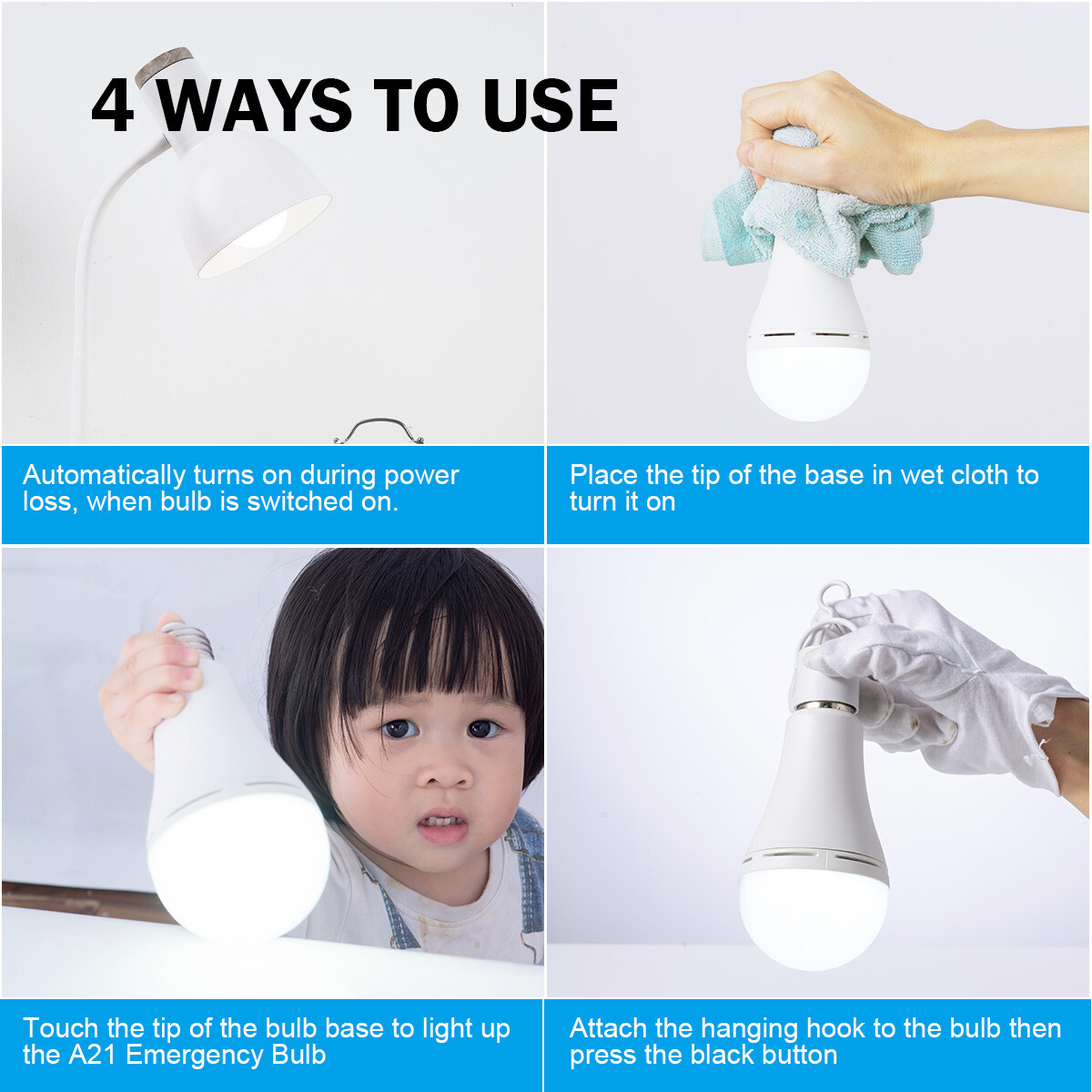 4 WAYS TO USE

Automatically turns on during power loss, when bulb is switched on.

Place the tip of the base in wet cloth to turn it on

Touch the tip of the bulb base to light up the A21 Emergency Bulb

Attach the hanging hook to the bulb then press the black button