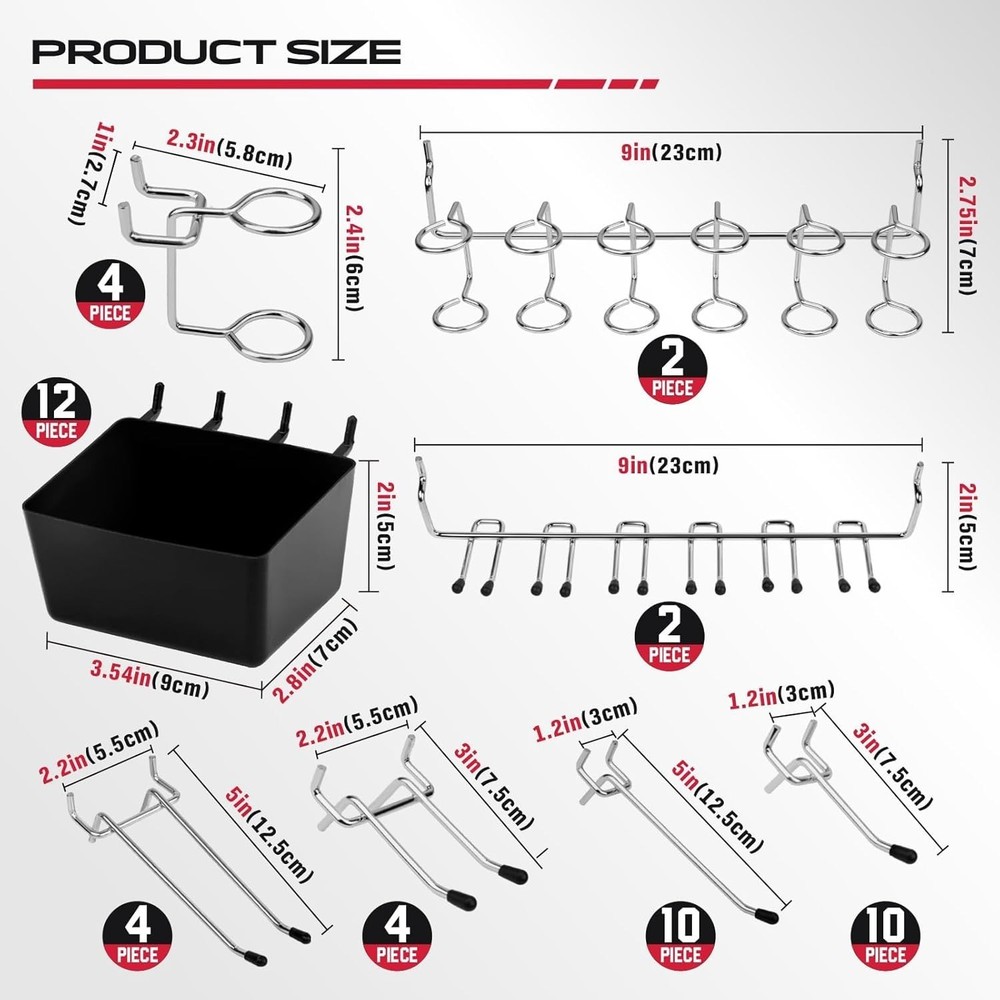 PRODUCT SIZE

1in(2.7cm)
2.3in(5.8cm)
2.4in(6cm)
4 PIECE

9in(23cm)
2.75in(7cm)
2 PIECE

12 PIECE
2in(5cm)
3.54in(9cm)
2.8in(7cm)

9in(23cm)
2in(5cm)
2 PIECE

2.2in(5.5cm)
5in(12.5cm)
4 PIECE

2.2in(5.5cm)
3in(7.5cm)
4 PIECE

1.2in(3cm)
5in(12.5cm)
10 PIECE

1.2in(3cm)
3in(7.5cm)
10 PIECE