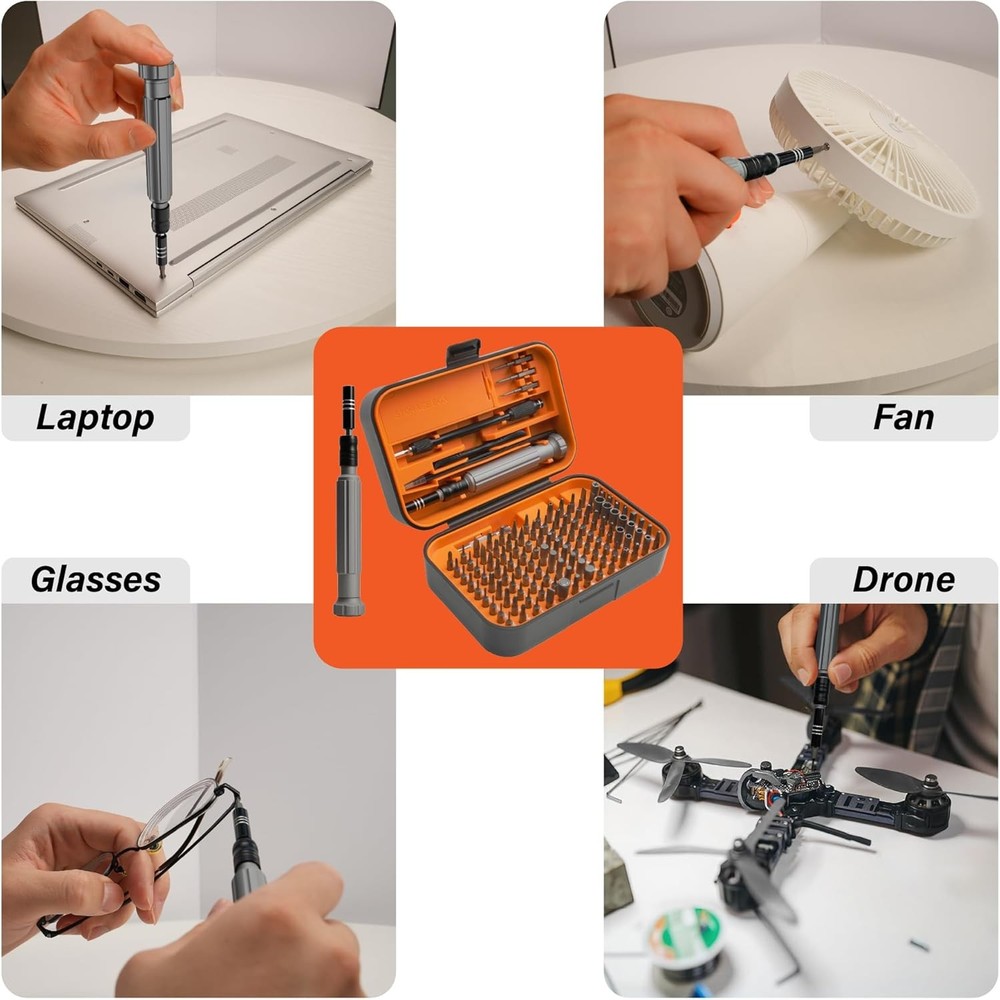 Laptop

Fan

Glasses

Drone