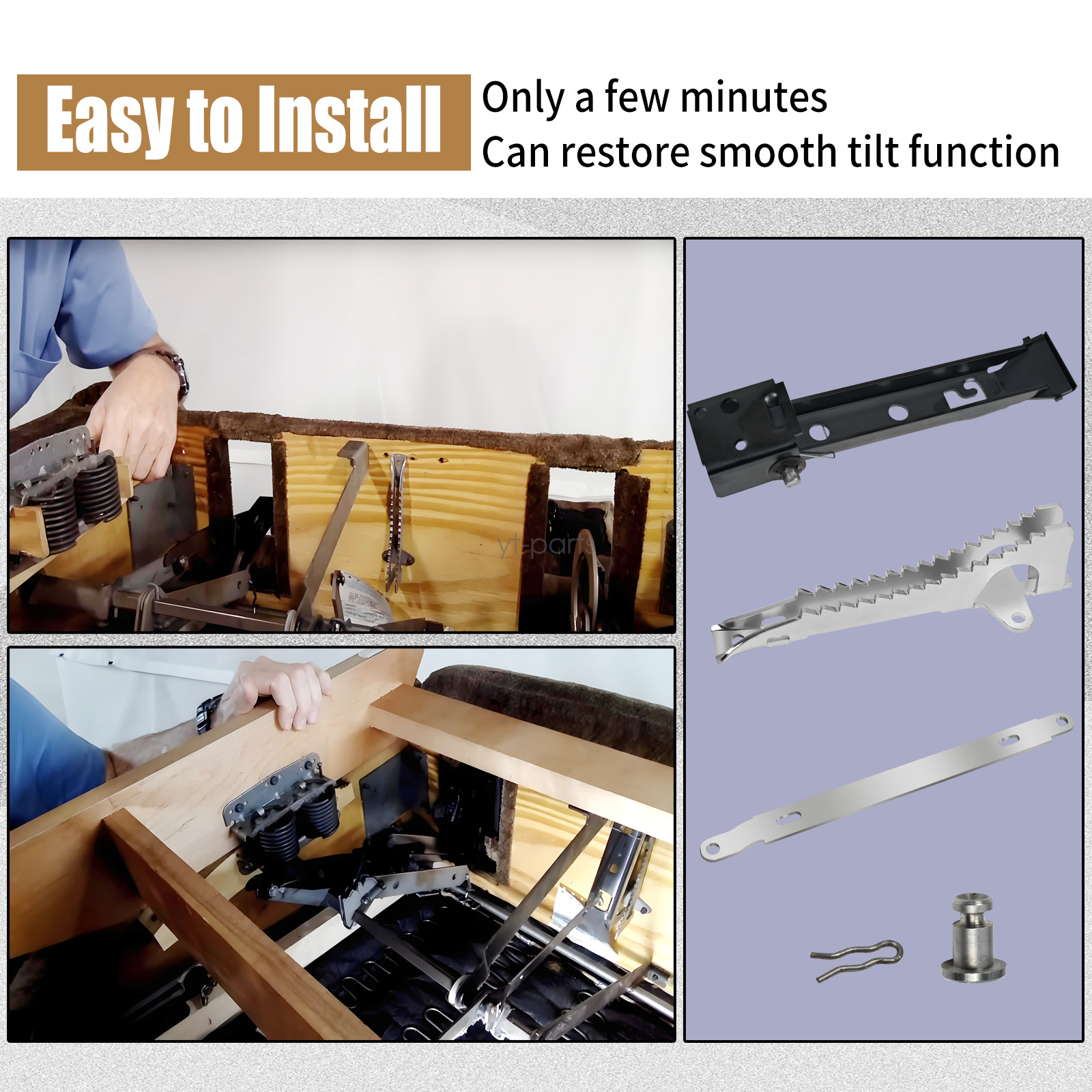 Easy to Install

Only a few minutes
Can restore smooth tilt function

yt-parts