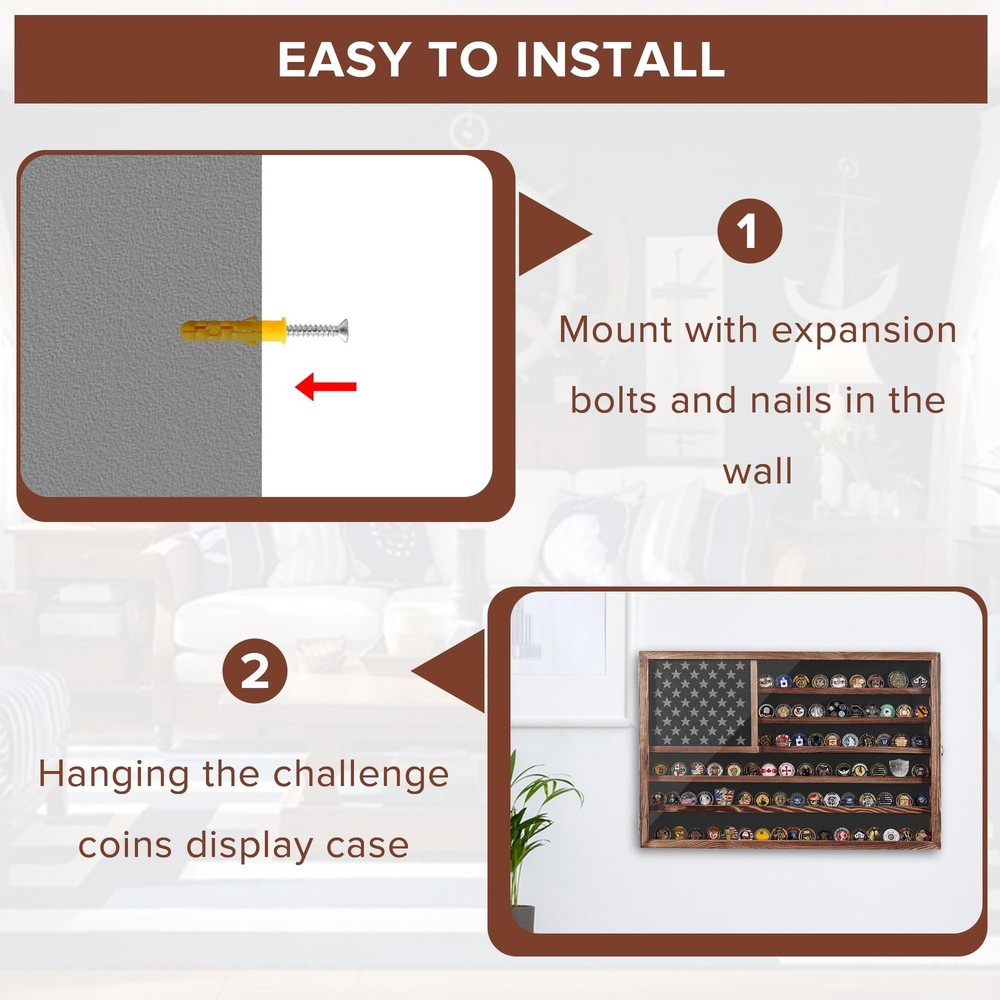 EASY TO INSTALL

1

Mount with expansion bolts and nails in the wall

2

Hanging the challenge coins display case