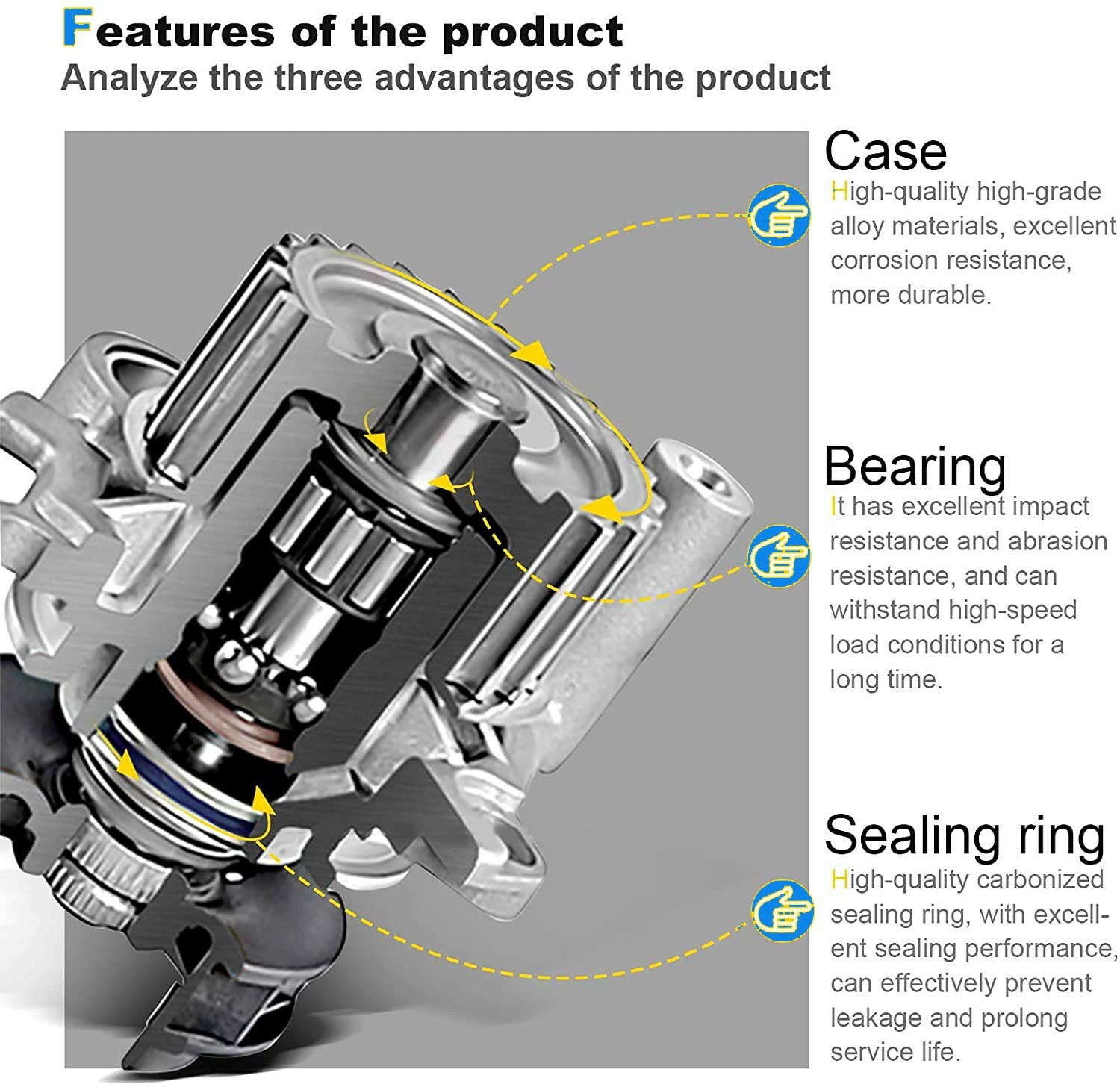 Features of the product
Analyze the three advantages of the product

Case
High-quality high-grade alloy materials, excellent corrosion resistance, more durable.

Bearing
It has excellent impact resistance and abrasion resistance, and can withstand high-speed load conditions for a long time.

Sealing ring
High-quality carbonized sealing ring, with excellent sealing performance, can effectively prevent leakage and prolong service life.