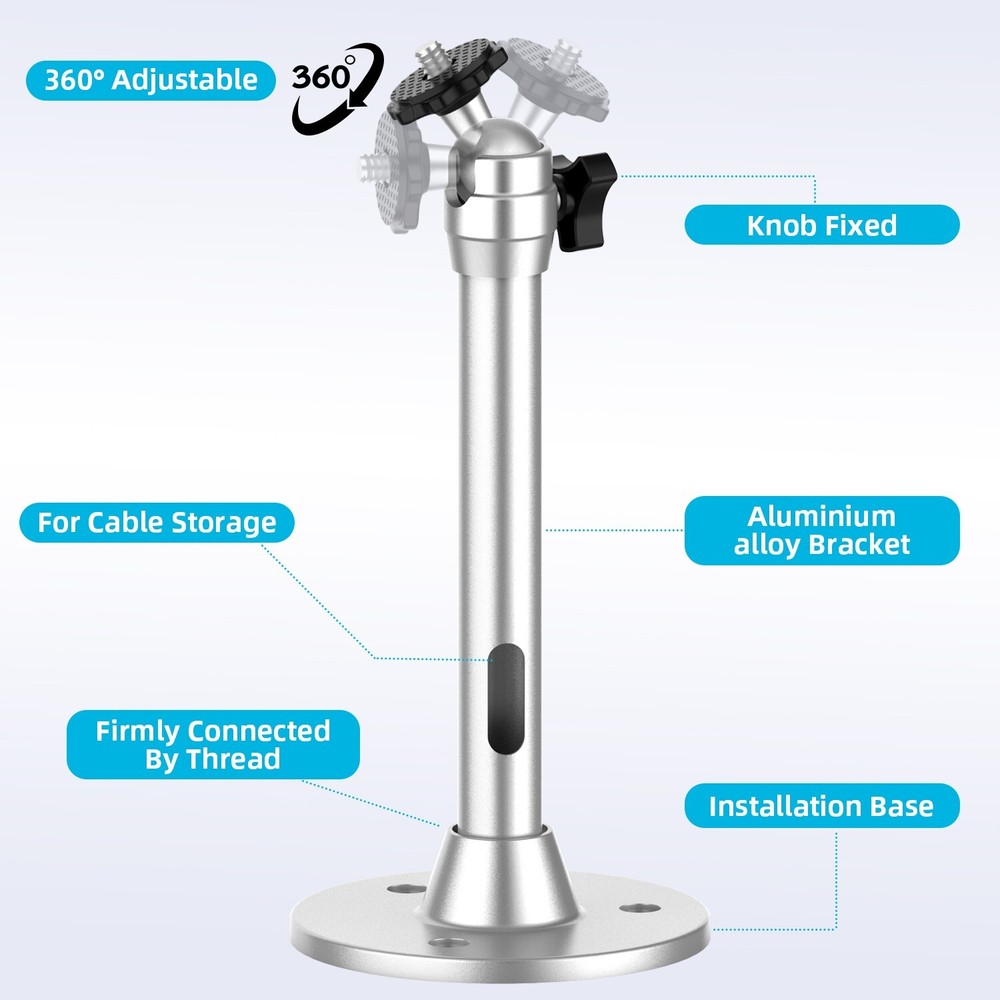 360° Adjustable

360°

Knob Fixed

For Cable Storage

Aluminium alloy Bracket

Firmly Connected By Thread

Installation Base