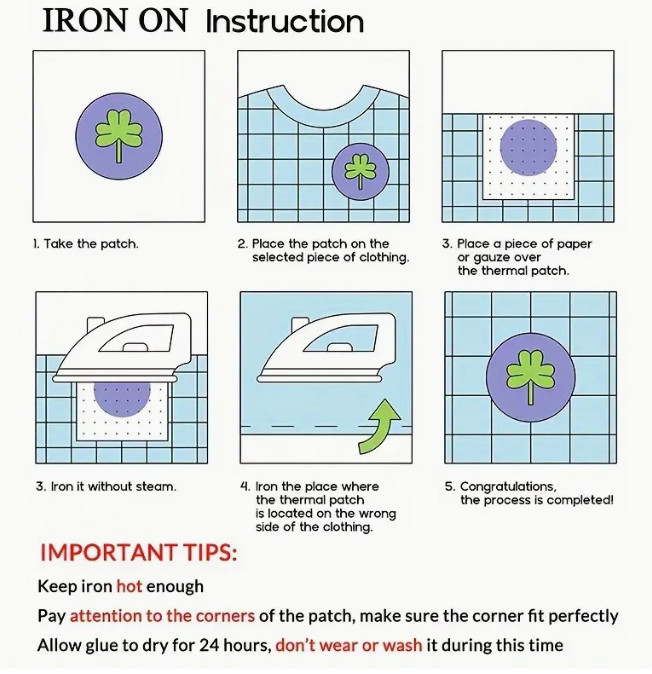 IRON ON Instruction

1. Take the patch.

2. Place the patch on the selected piece of clothing.

3. Place a piece of paper or gauze over the thermal patch.

3. Iron it without steam.

4. Iron the place where the thermal patch is located on the wrong side of the clothing.

5. Congratulations, the process is completed!

IMPORTANT TIPS:

Keep iron hot enough

Pay attention to the corners of the patch, make sure the corner fit perfectly

Allow glue to dry for 24 hours, don't wear or wash it during this time