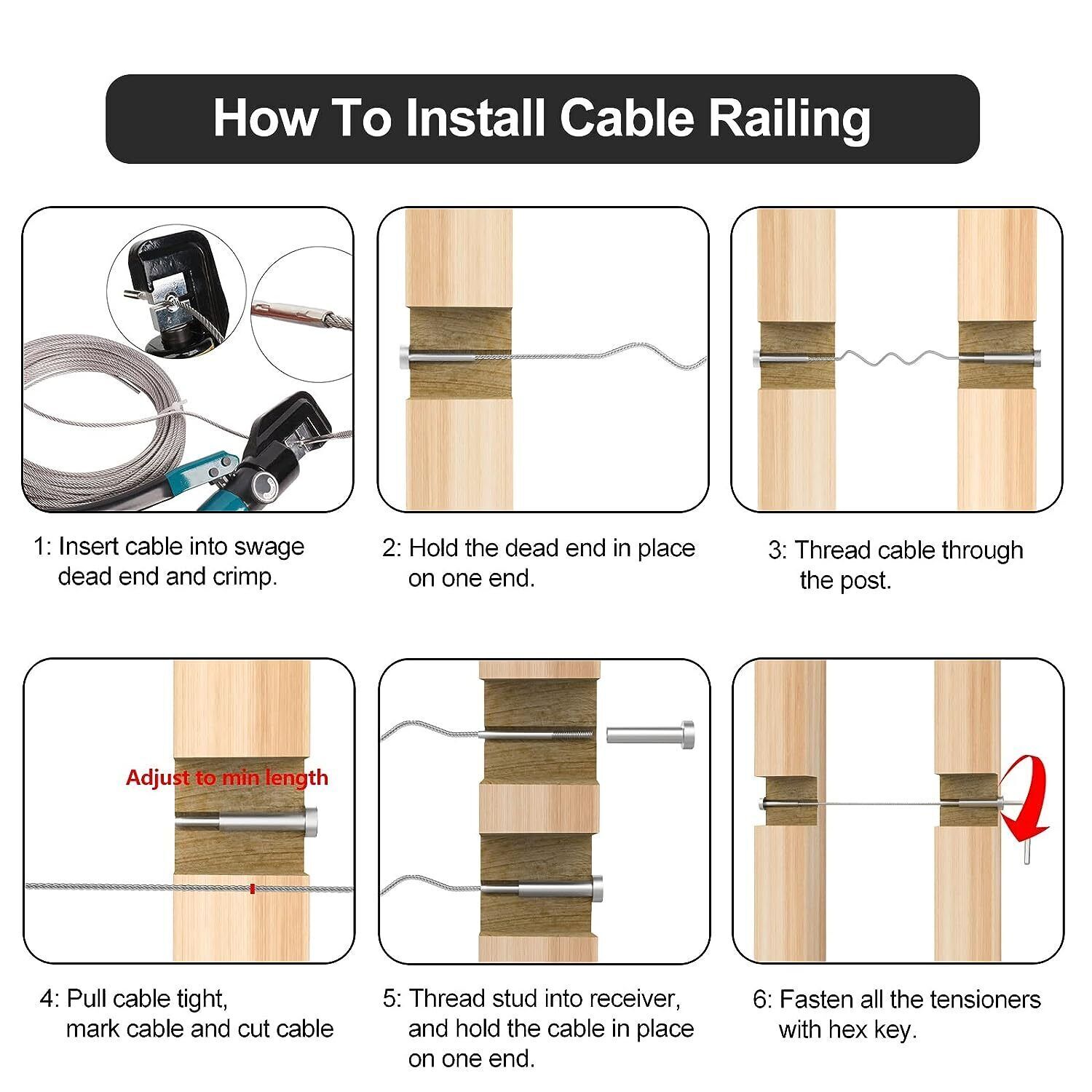 How To Install Cable Railing

1: Insert cable into swage dead end and crimp.

2: Hold the dead end in place on one end.

3: Thread cable through the post.

Adjust to min length

4: Pull cable tight, mark cable and cut cable

5: Thread stud into receiver, and hold the cable in place on one end.

6: Fasten all the tensioners with hex key.