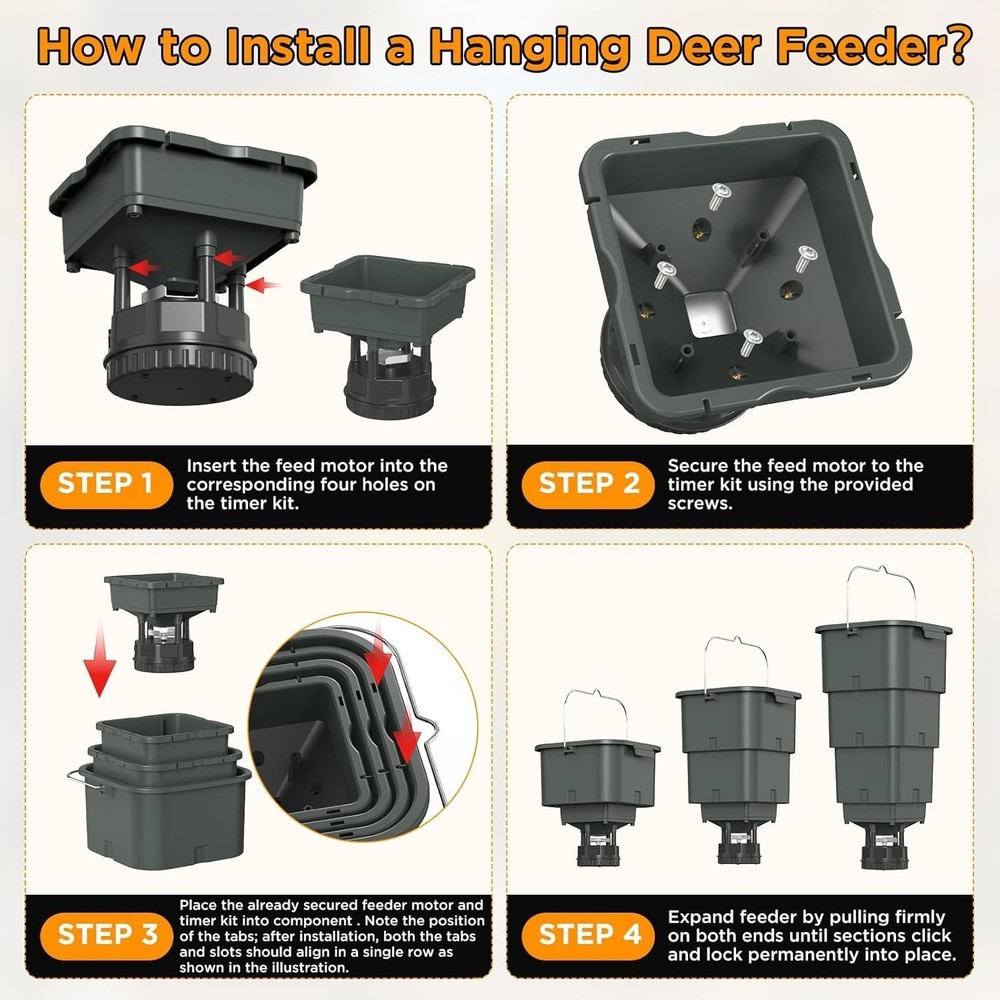 How to Install a Hanging Deer Feeder?

STEP 1
Insert the feed motor into the corresponding four holes on the timer kit.

STEP 2
Secure the feed motor to the timer kit using the provided screws.

STEP 3
Place the already secured feeder motor and timer kit into component . Note the position of the tabs; after installation, both the tabs and slots should align in a single row as shown in the illustration.

STEP 4
Expand feeder by pulling firmly on both ends until sections click and lock permanently into place.