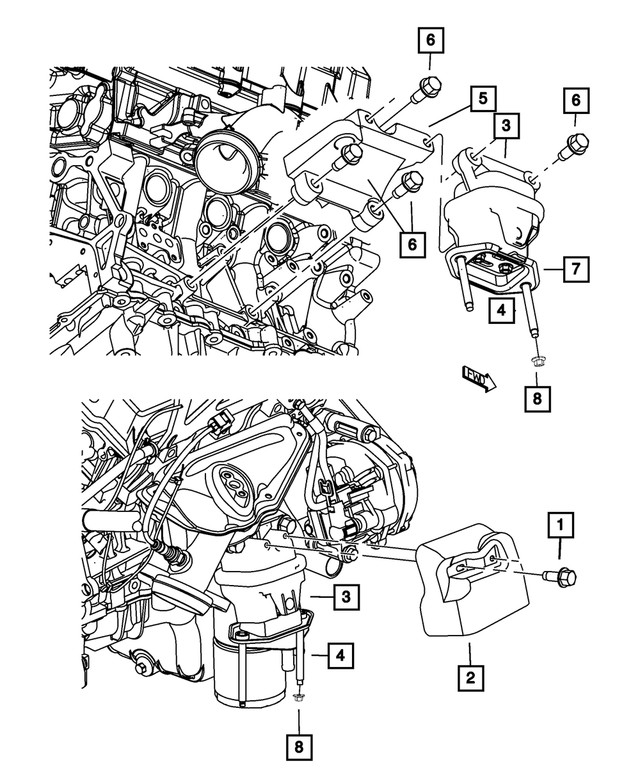 6
5
6
3
6
7
4
FWD
8
1
3
4
2
8