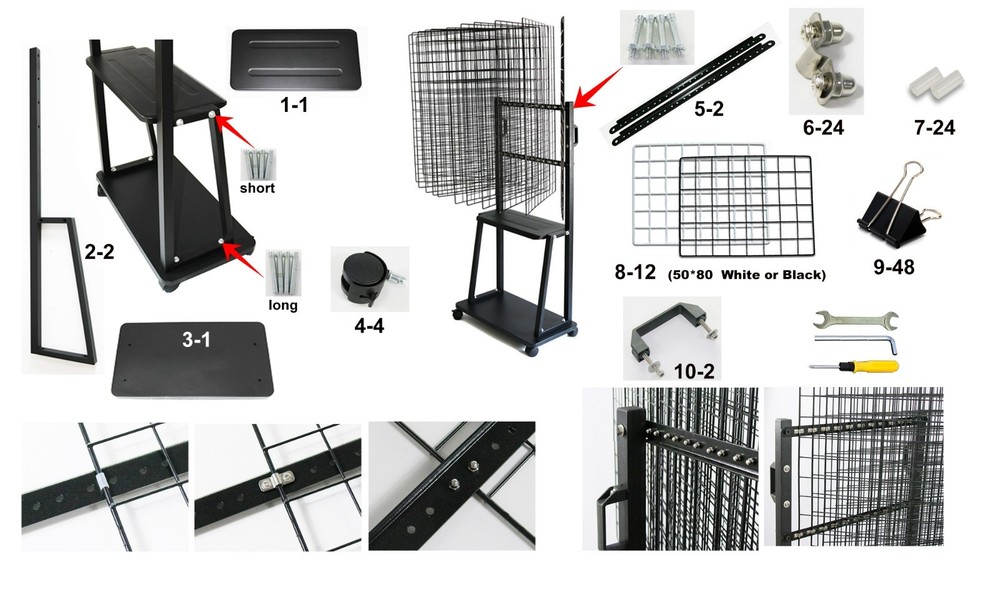 1-1

short

2-2

long

4-4

3-1

5-2

6-24

7-24

8-12 (50*80 White or Black)

9-48

10-2