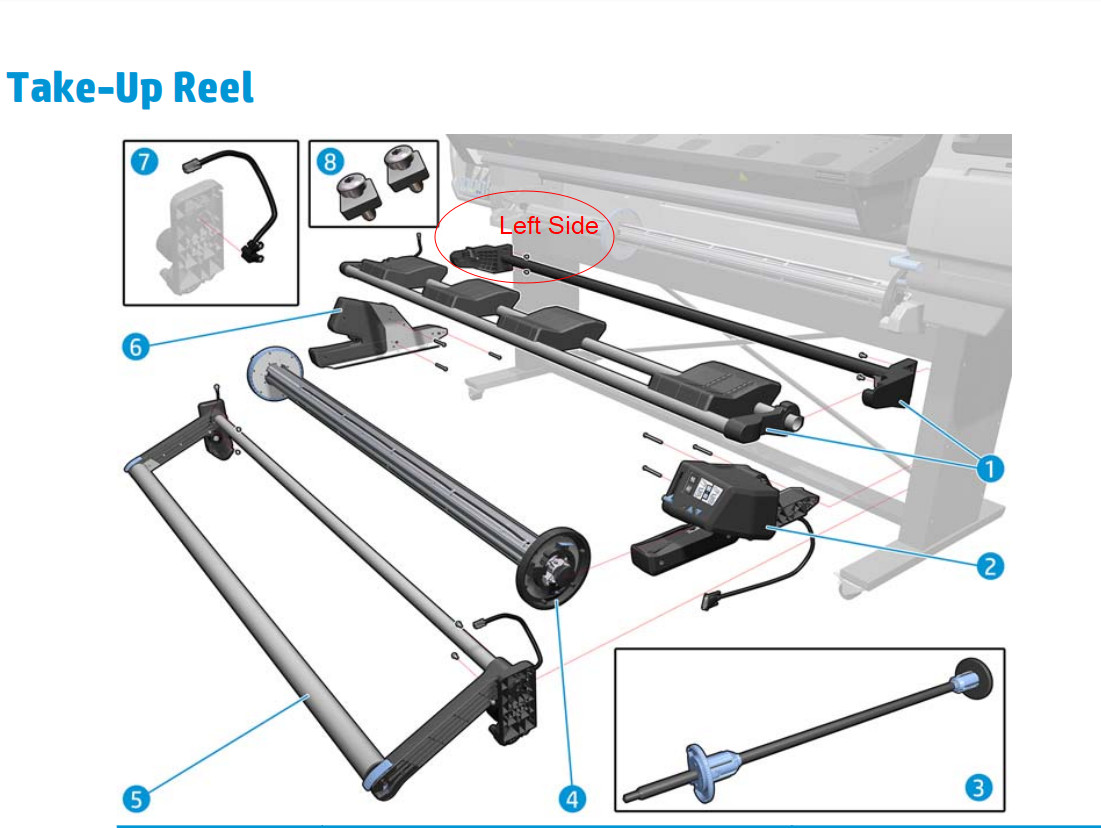 Take-Up Reel

7

8

Left Side

6

1

2

5

4

3