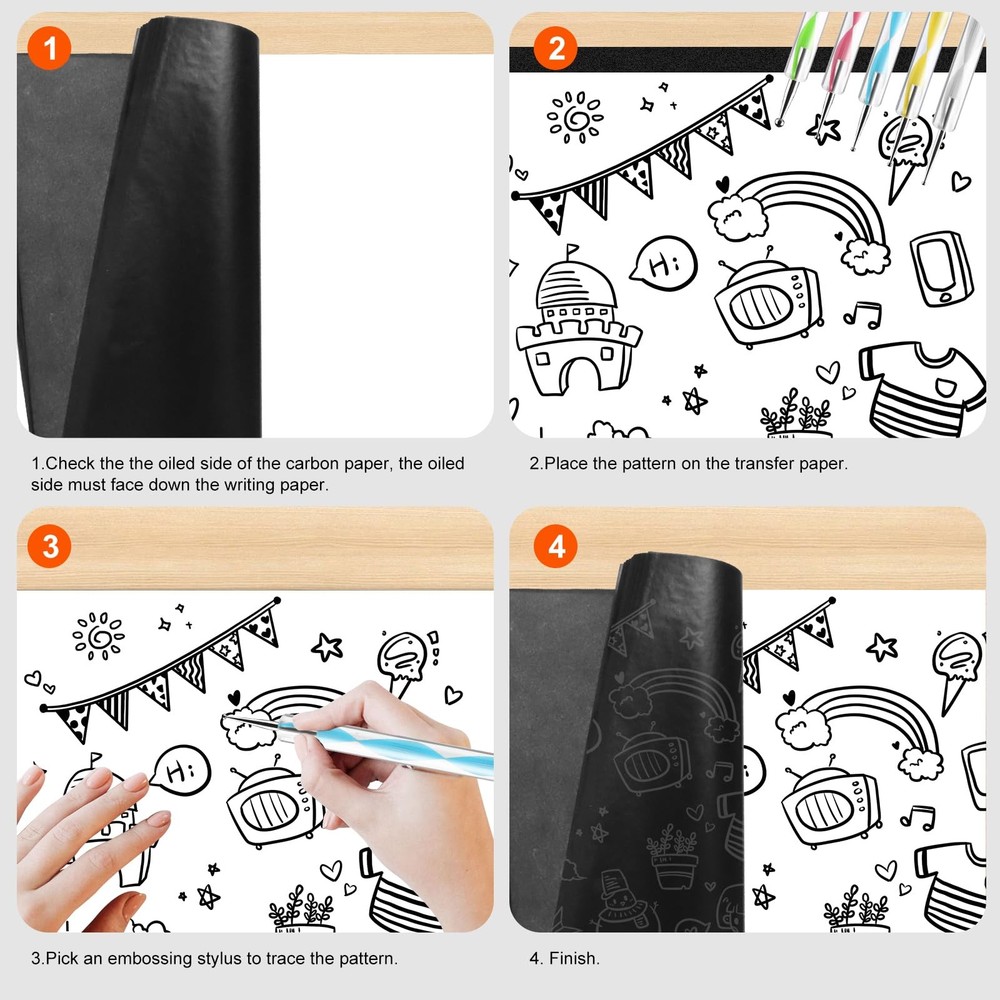 1

1.Check the the oiled side of the carbon paper, the oiled side must face down the writing paper.

2

Hi

2.Place the pattern on the transfer paper.

3

Hi

3.Pick an embossing stylus to trace the pattern.

4

4. Finish.