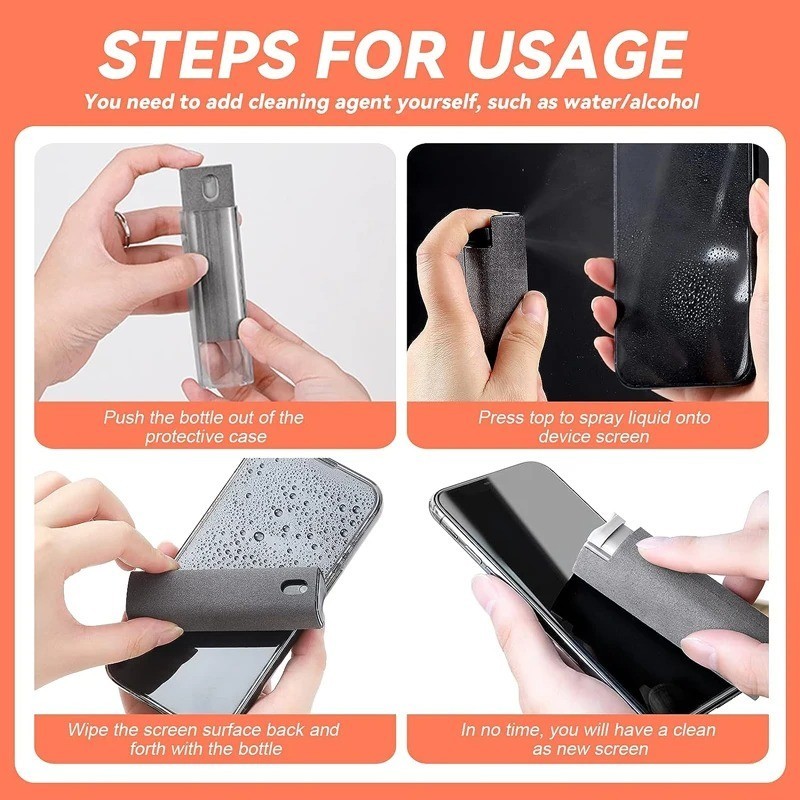 STEPS FOR USAGE

You need to add cleaning agent yourself, such as water/alcohol

Push the bottle out of the protective case

Press top to spray liquid onto device screen

Wipe the screen surface back and forth with the bottle

In no time, you will have a clean as new screen