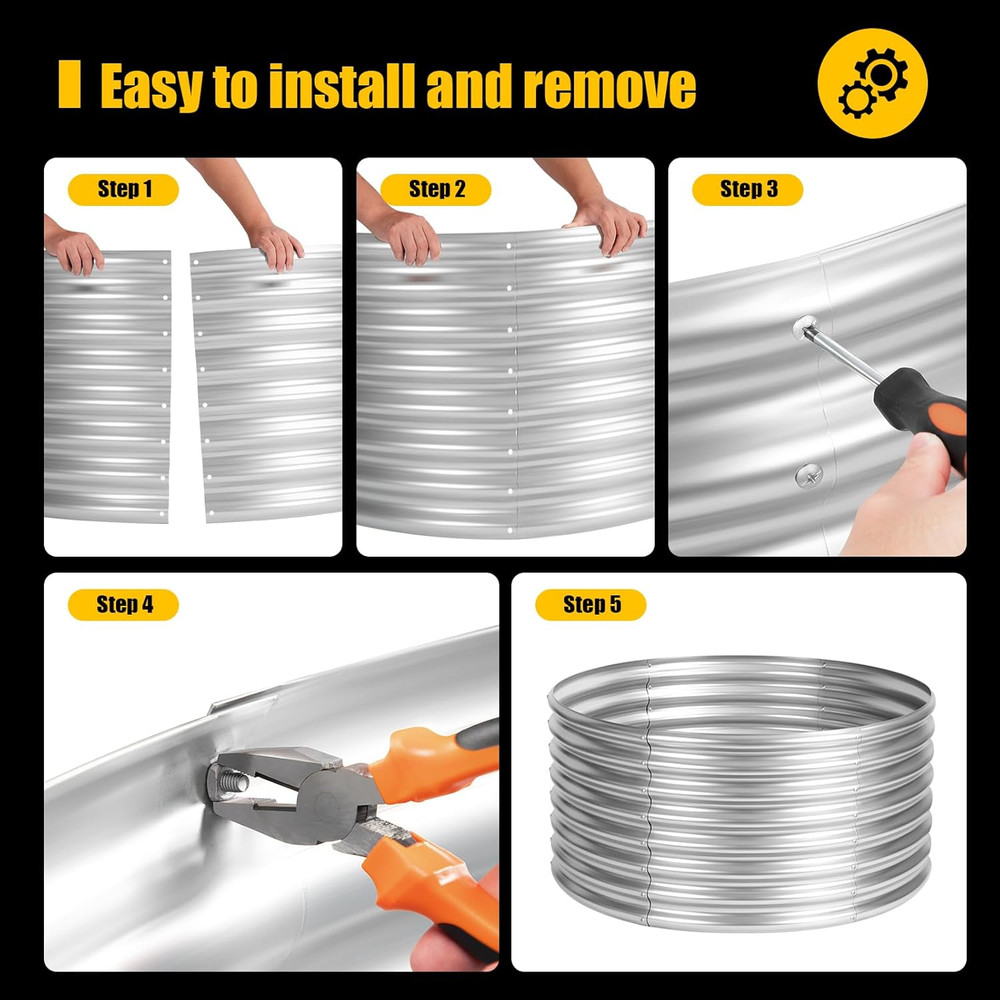 Easy to install and remove

Step 1

Step 2

Step 3

Step 4

Step 5