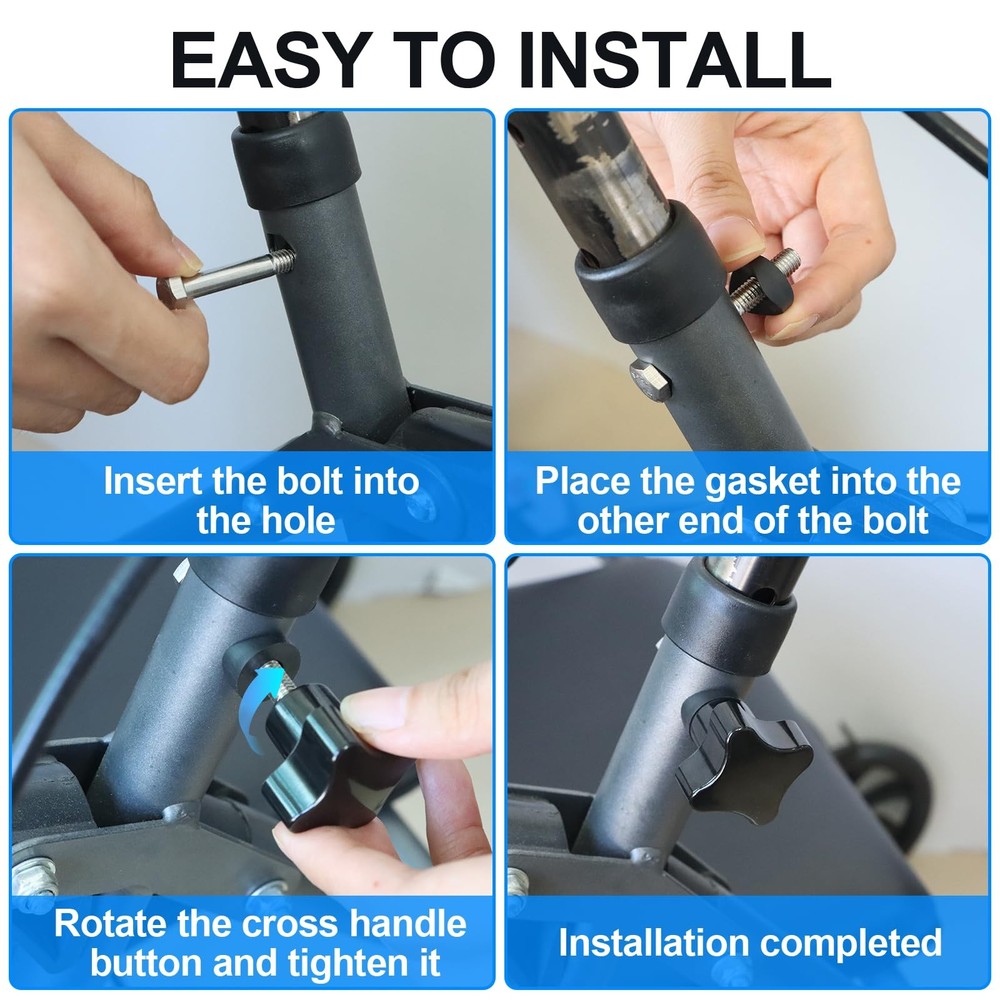 EASY TO INSTALL

Insert the bolt into the hole

Place the gasket into the other end of the bolt

Rotate the cross handle button and tighten it

Installation completed