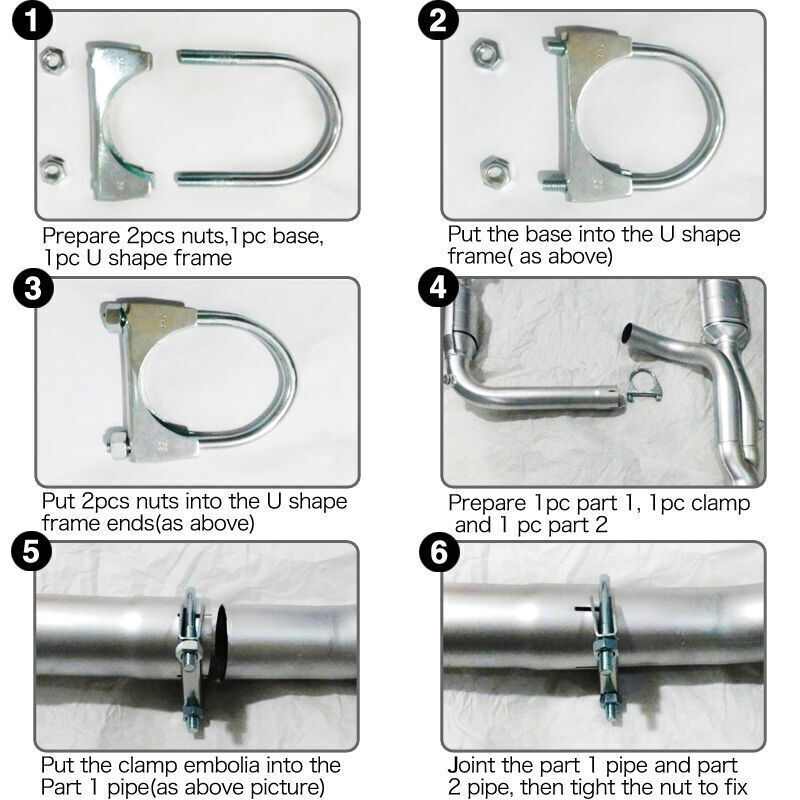 1

Prepare 2pcs nuts,1pc base, 1pc U shape frame

2

Put the base into the U shape frame( as above)

3

Put 2pcs nuts into the U shape frame ends(as above)

4

Prepare 1pc part 1, 1pc clamp and 1 pc part 2

5

Put the clamp embolia into the Part 1 pipe(as above picture)

6

Joint the part 1 pipe and part 2 pipe, then tight the nut to fix