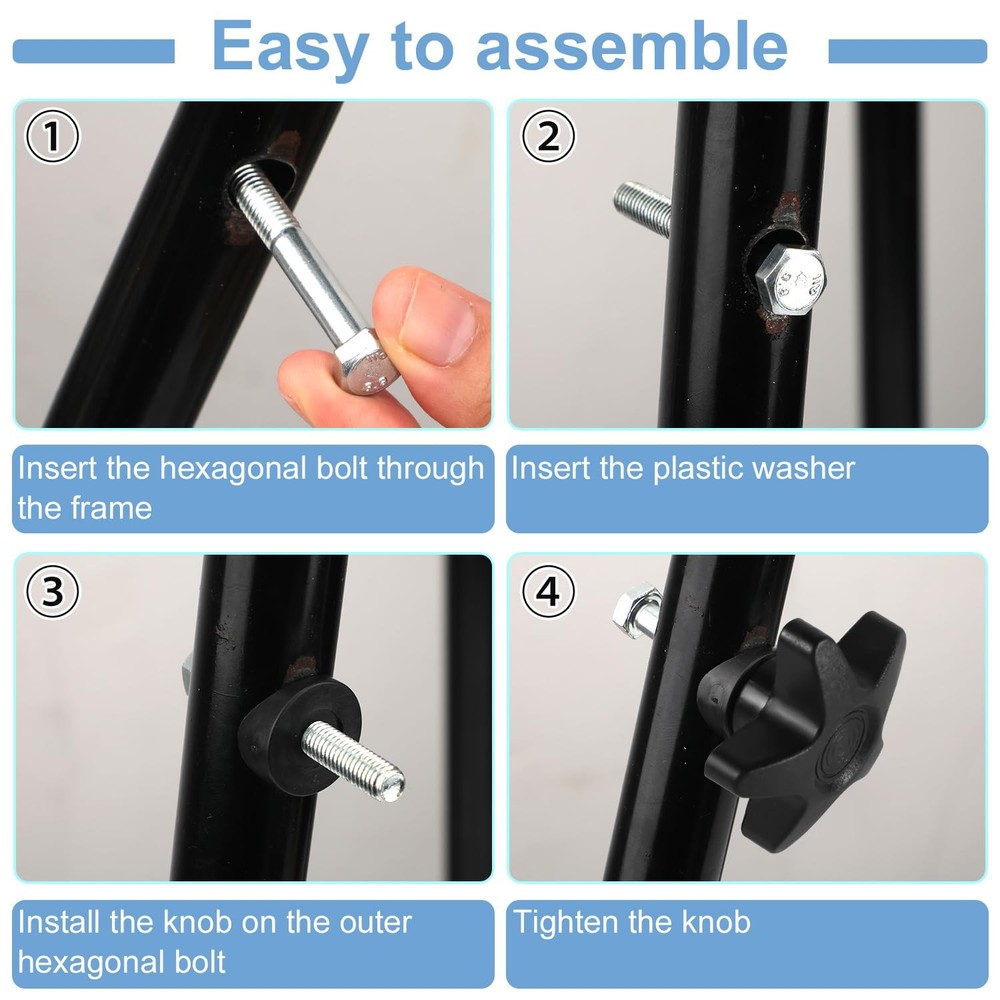 Easy to assemble

①

Insert the hexagonal bolt through the frame

②

Insert the plastic washer

③

Install the knob on the outer hexagonal bolt

④

Tighten the knob