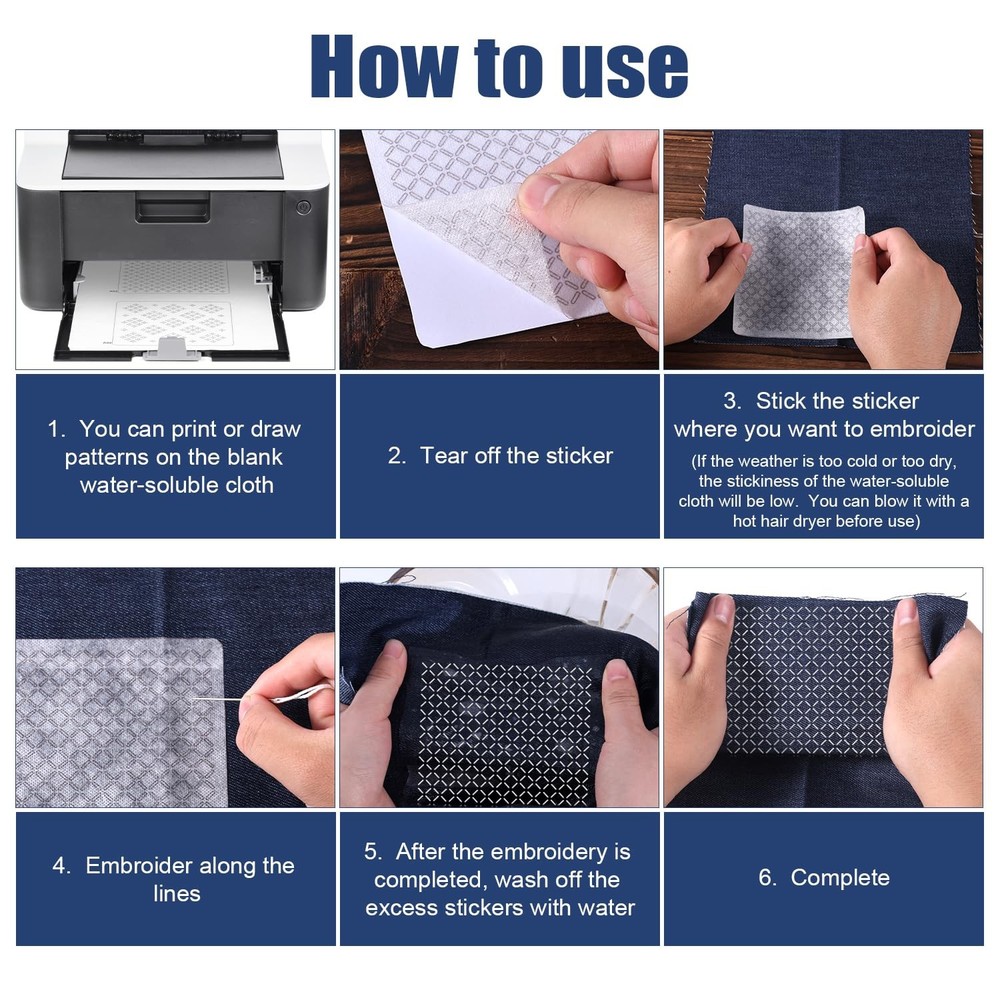 How to use

1. You can print or draw patterns on the blank water-soluble cloth

2. Tear off the sticker

3. Stick the sticker where you want to embroider
(If the weather is too cold or too dry, the stickiness of the water-soluble cloth will be low. You can blow it with a hot hair dryer before use)

4. Embroider along the lines

5. After the embroidery is completed, wash off the excess stickers with water

6. Complete