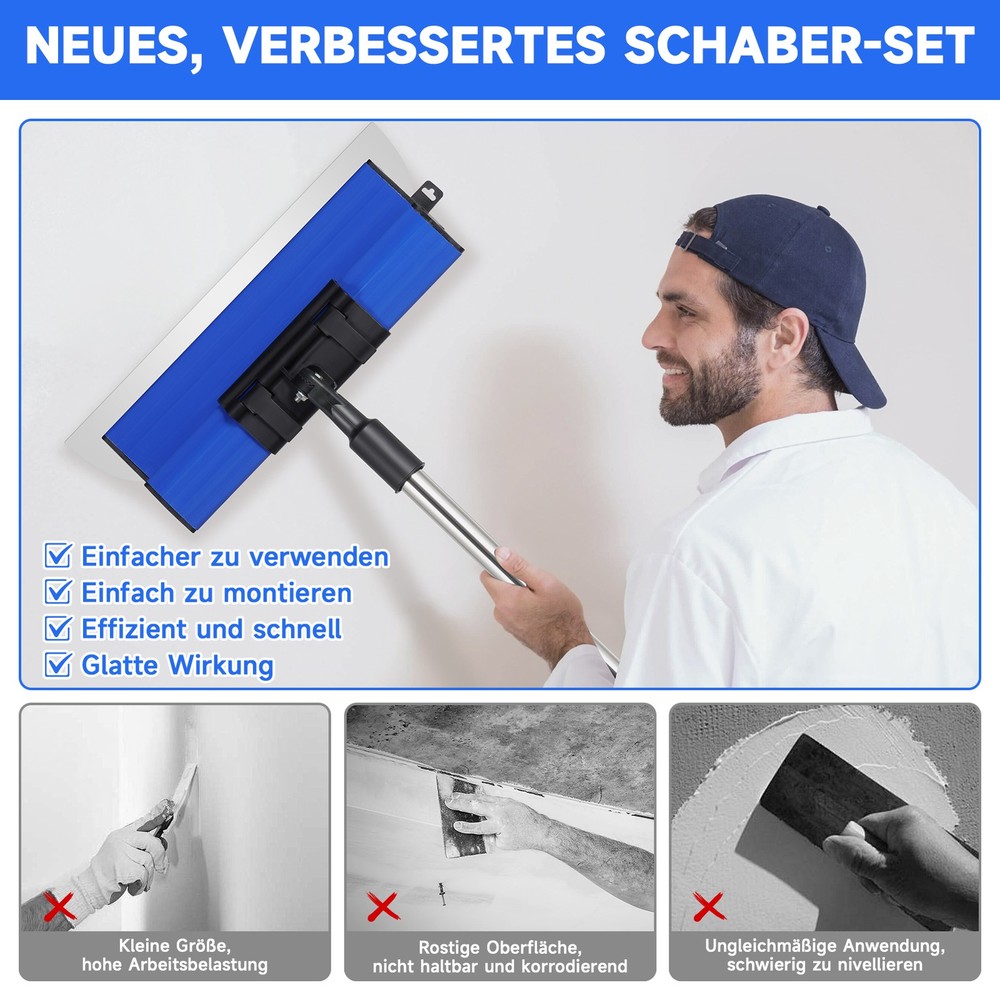 NEUES, VERBESSERTES SCHABER-SET

Einfacher zu verwenden
Einfach zu montieren
Effizient und schnell
Glatte Wirkung

Kleine Größe, hohe Arbeitsbelastung

Rostige Oberfläche, nicht haltbar und korrodierend

Ungleichmäßige Anwendung, schwierig zu nivellieren