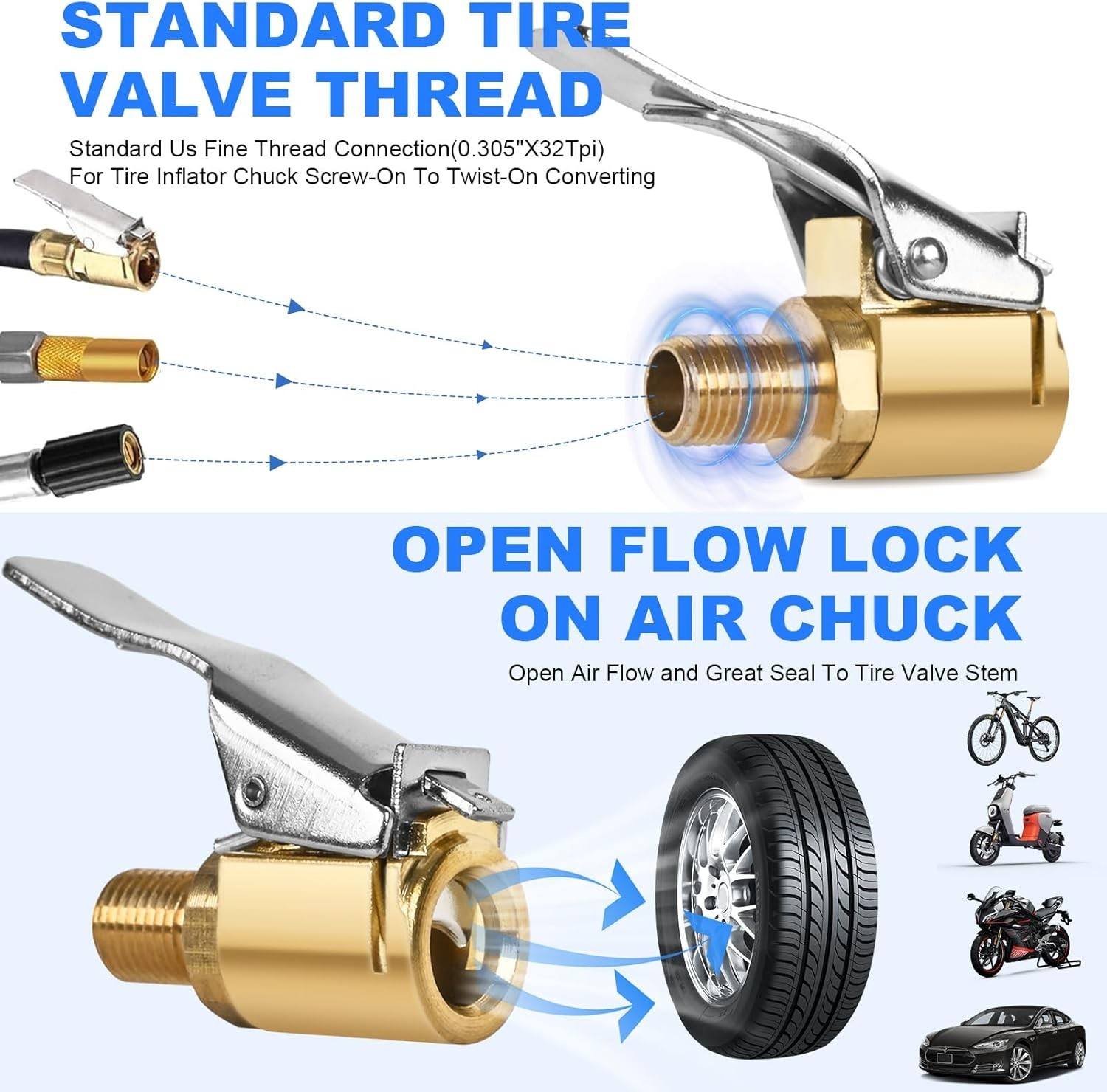 STANDARD TIRE VALVE THREAD

Standard Us Fine Thread Connection(0.305"X32Tpi) For Tire Inflator Chuck Screw-On To Twist-On Converting

OPEN FLOW LOCK ON AIR CHUCK

Open Air Flow and Great Seal To Tire Valve Stem