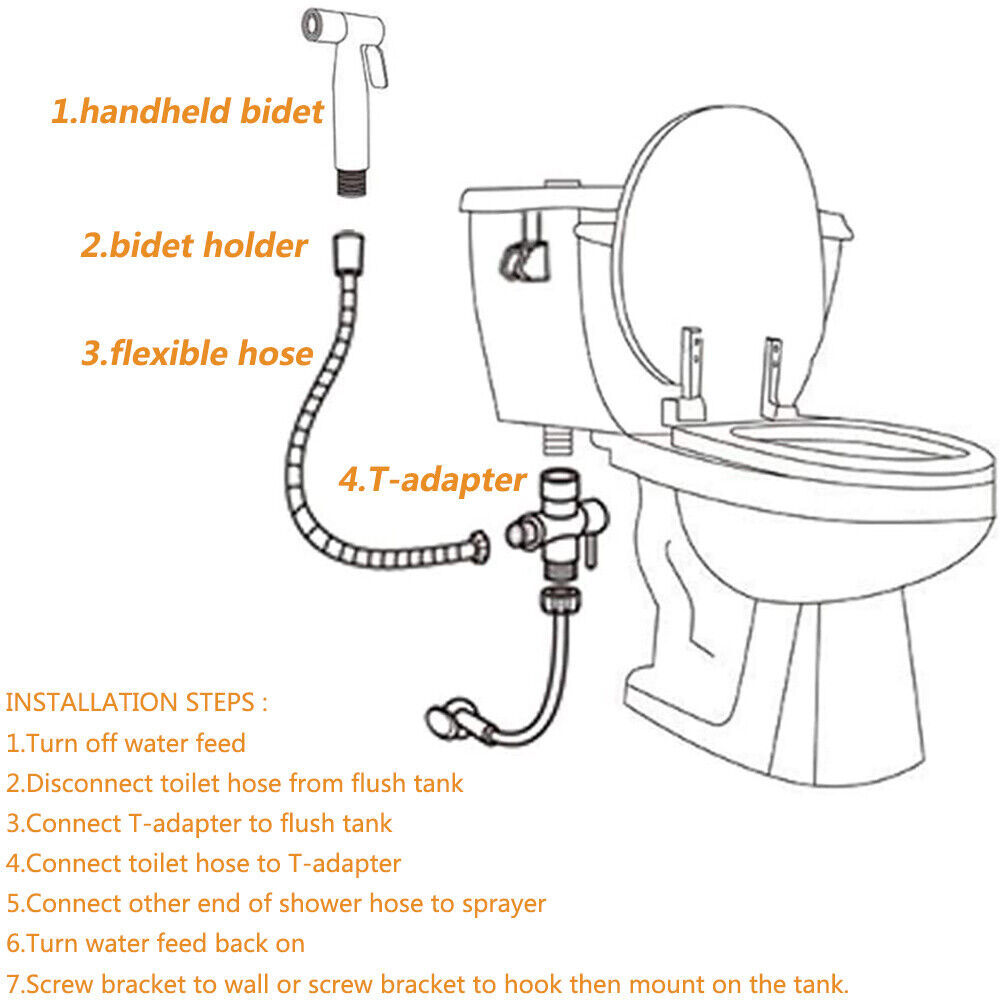 1.handheld bidet

2.bidet holder

3.flexible hose

4.T-adapter

INSTALLATION STEPS :
1.Turn off water feed
2.Disconnect toilet hose from flush tank
3.Connect T-adapter to flush tank
4.Connect toilet hose to T-adapter
5.Connect other end of shower hose to sprayer
6.Turn water feed back on
7.Screw bracket to wall or screw bracket to hook then mount on the tank.