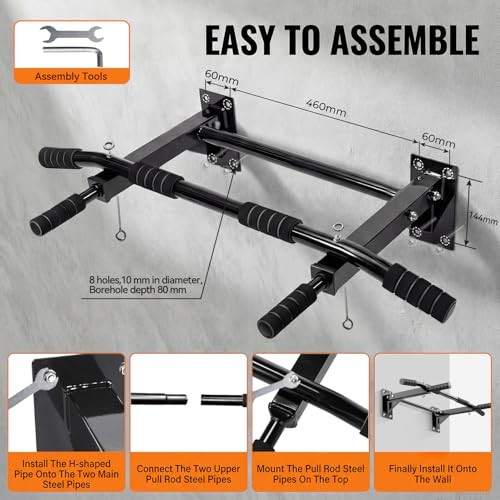 Assembly Tools

EASY TO ASSEMBLE

60mm
460mm
60mm
144mm

8 holes,10 mm in diameter, Borehole depth 80 mm

Install The H-shaped Pipe Onto The Two Main Steel Pipes

Connect The Two Upper Pull Rod Steel Pipes

Mount The Pull Rod Steel Pipes On The Top

Finally Install It Onto The Wall