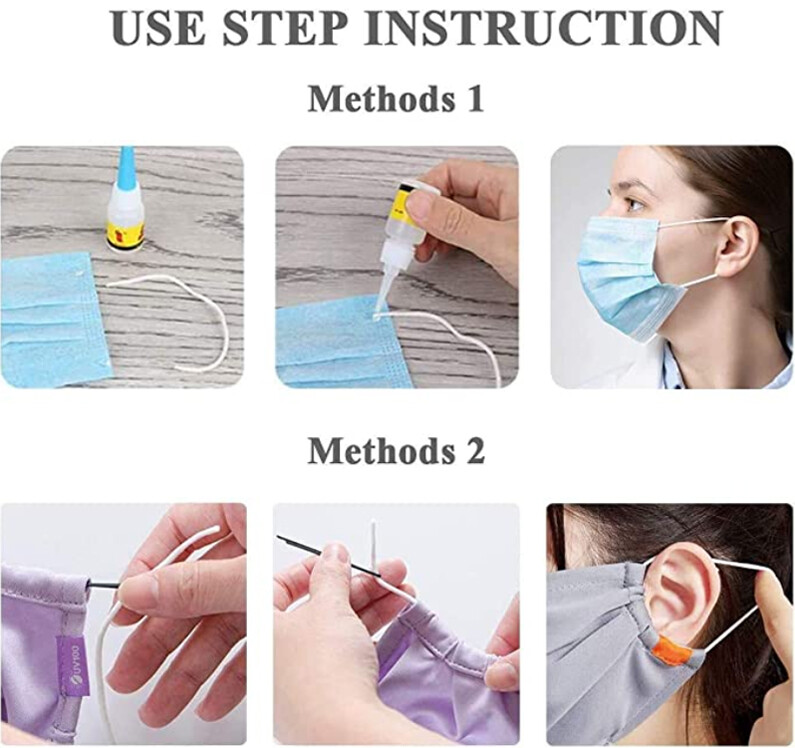 USE STEP INSTRUCTION

Methods 1

Methods 2

UV100