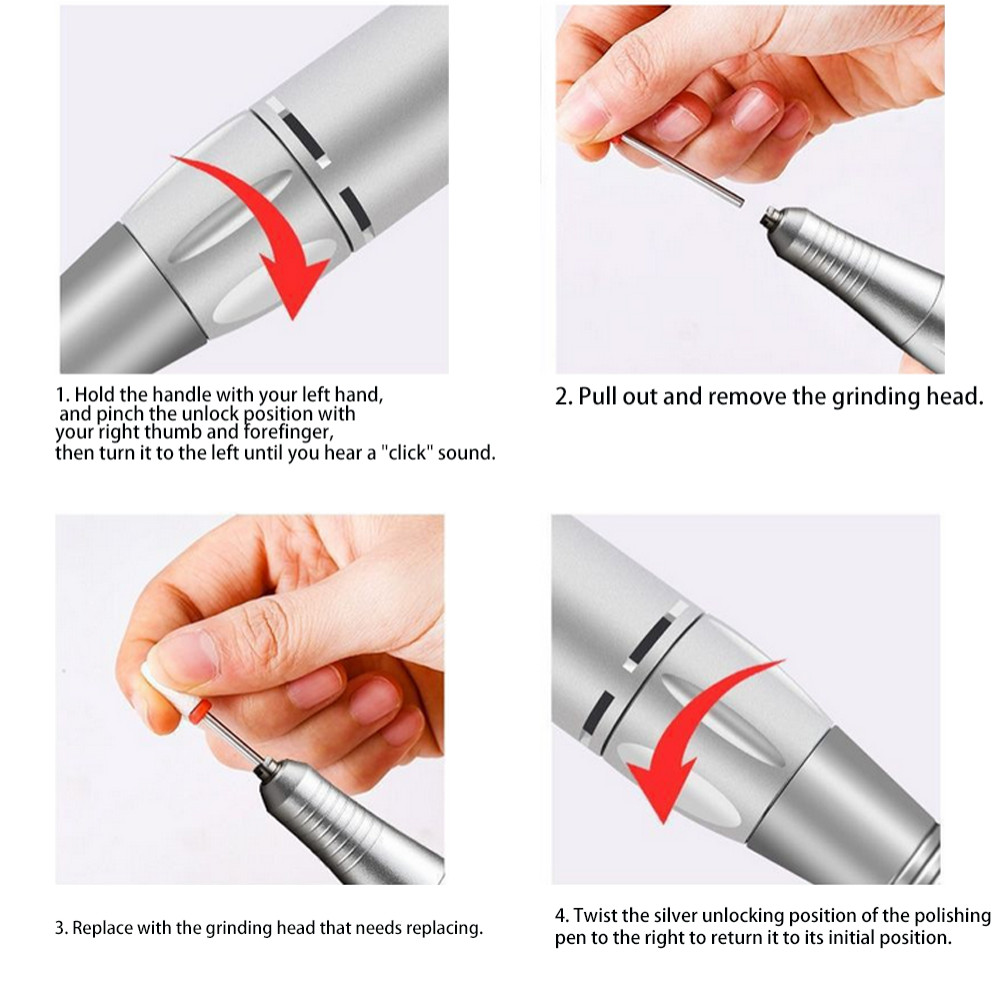 1. Hold the handle with your left hand, and pinch the unlock position with your right thumb and forefinger, then turn it to the left until you hear a "click" sound.

2. Pull out and remove the grinding head.

3. Replace with the grinding head that needs replacing.

4. Twist the silver unlocking position of the polishing pen to the right to return it to its initial position.