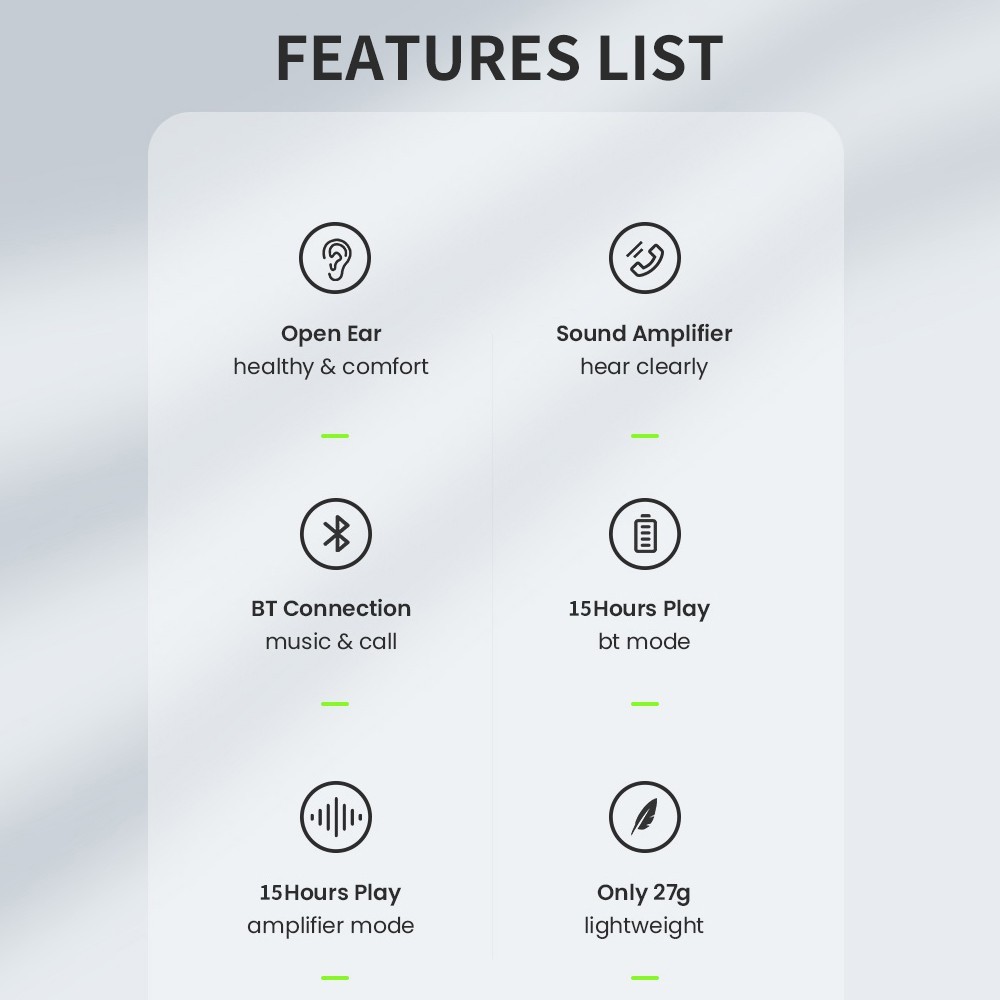 FEATURES LIST

Open Ear
healthy & comfort

BT Connection
music & call

15Hours Play
amplifier mode

Sound Amplifier
hear clearly

15Hours Play
bt mode

Only 27g
lightweight