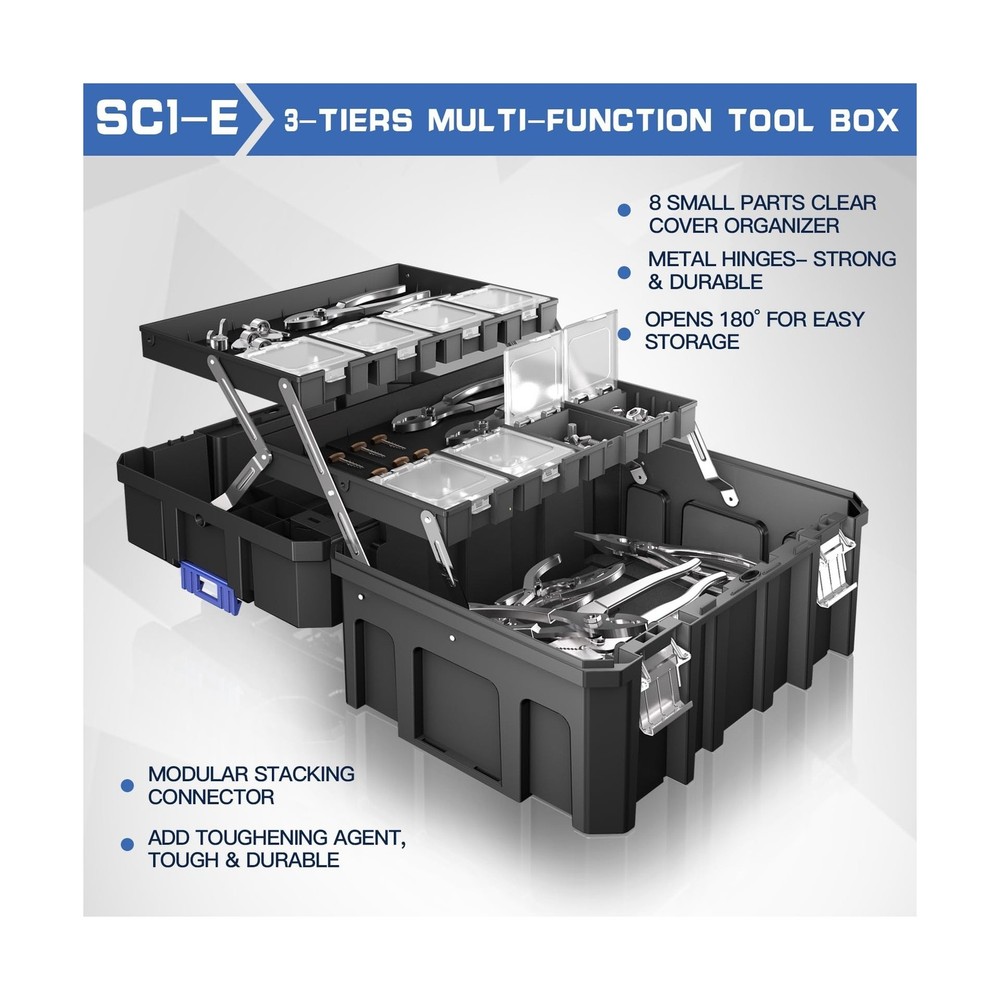 SC1-E 3-TIERS MULTI-FUNCTION TOOL BOX

8 SMALL PARTS CLEAR COVER ORGANIZER

METAL HINGES- STRONG & DURABLE

OPENS 180° FOR EASY STORAGE

MODULAR STACKING CONNECTOR

ADD TOUGHENING AGENT, TOUGH & DURABLE