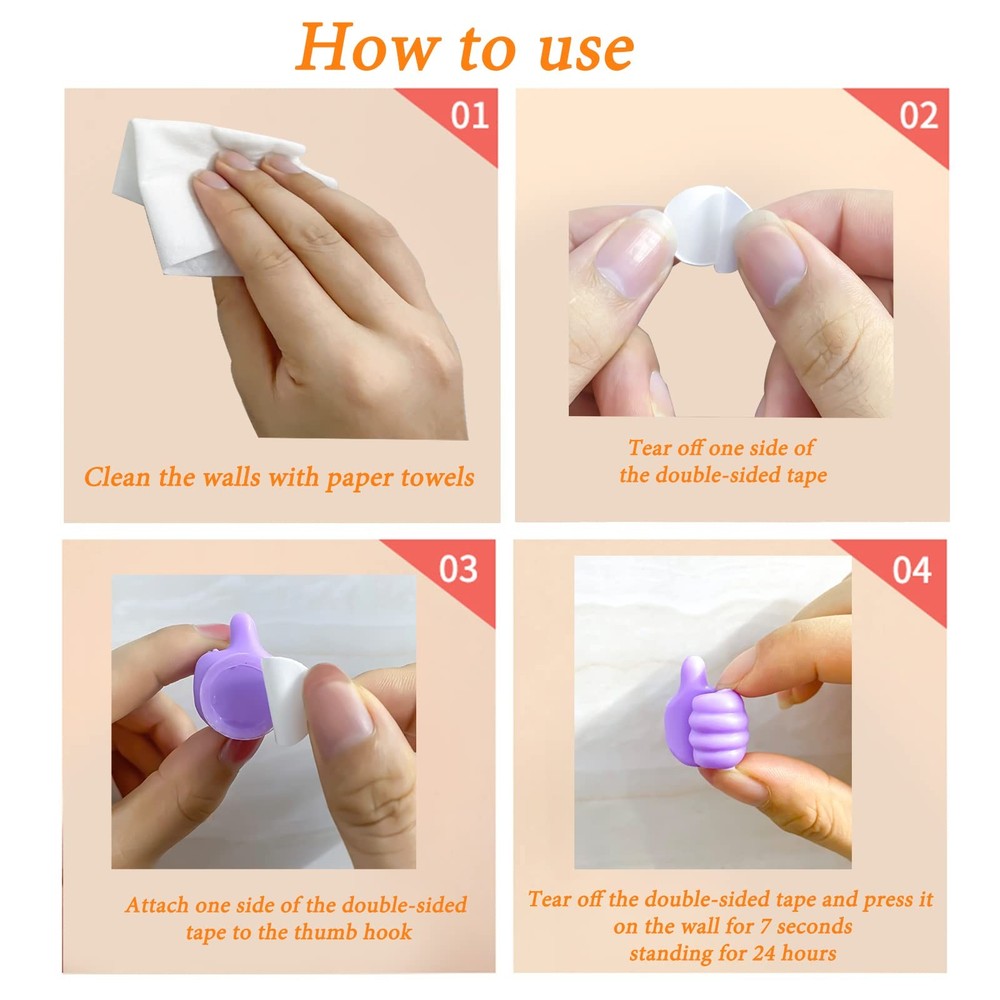 How to use

01

Clean the walls with paper towels

02

Tear off one side of the double-sided tape

03

Attach one side of the double-sided tape to the thumb hook

04

Tear off the double-sided tape and press it on the wall for 7 seconds standing for 24 hours