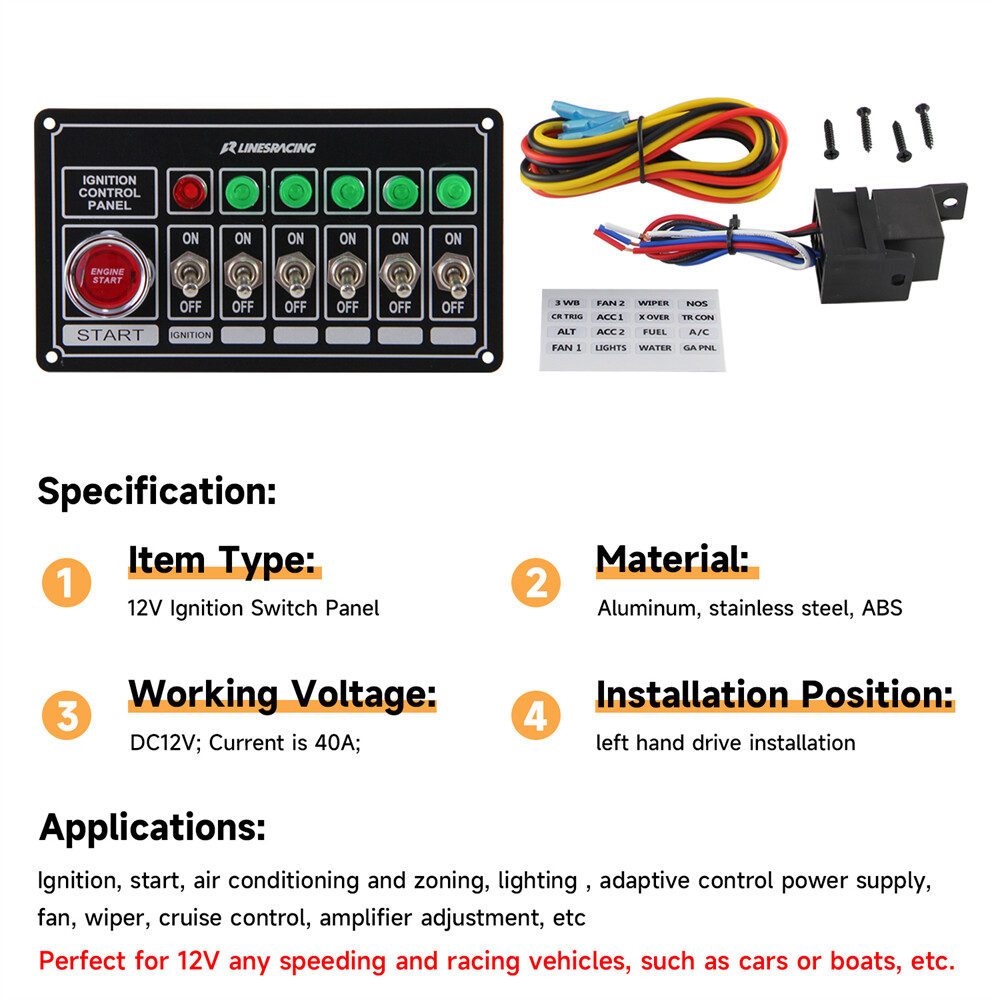 LINESRACING

IGNITION CONTROL PANEL

ENGINE START

ON ON ON ON ON ON

OFF OFF OFF OFF OFF OFF

START IGNITION

| 3 WB | FAN 2 | WIPER | NOS |
|---|---|---|---|
| CR TRIG | ACC 1 | X OVER | TR CON |
| ALT | ACC 2 | FUEL | A/C |
| FAN 1 | LIGHTS | WATER | GA PNL |

Specification:

1 Item Type:
12V Ignition Switch Panel

2 Material:
Aluminum, stainless steel, ABS

3 Working Voltage:
DC12V; Current is 40A;

4 Installation Position:
left hand drive installation

Applications:

Ignition, start, air conditioning and zoning, lighting , adaptive control power supply, fan, wiper, cruise control, amplifier adjustment, etc

Perfect for 12V any speeding and racing vehicles, such as cars or boats, etc.