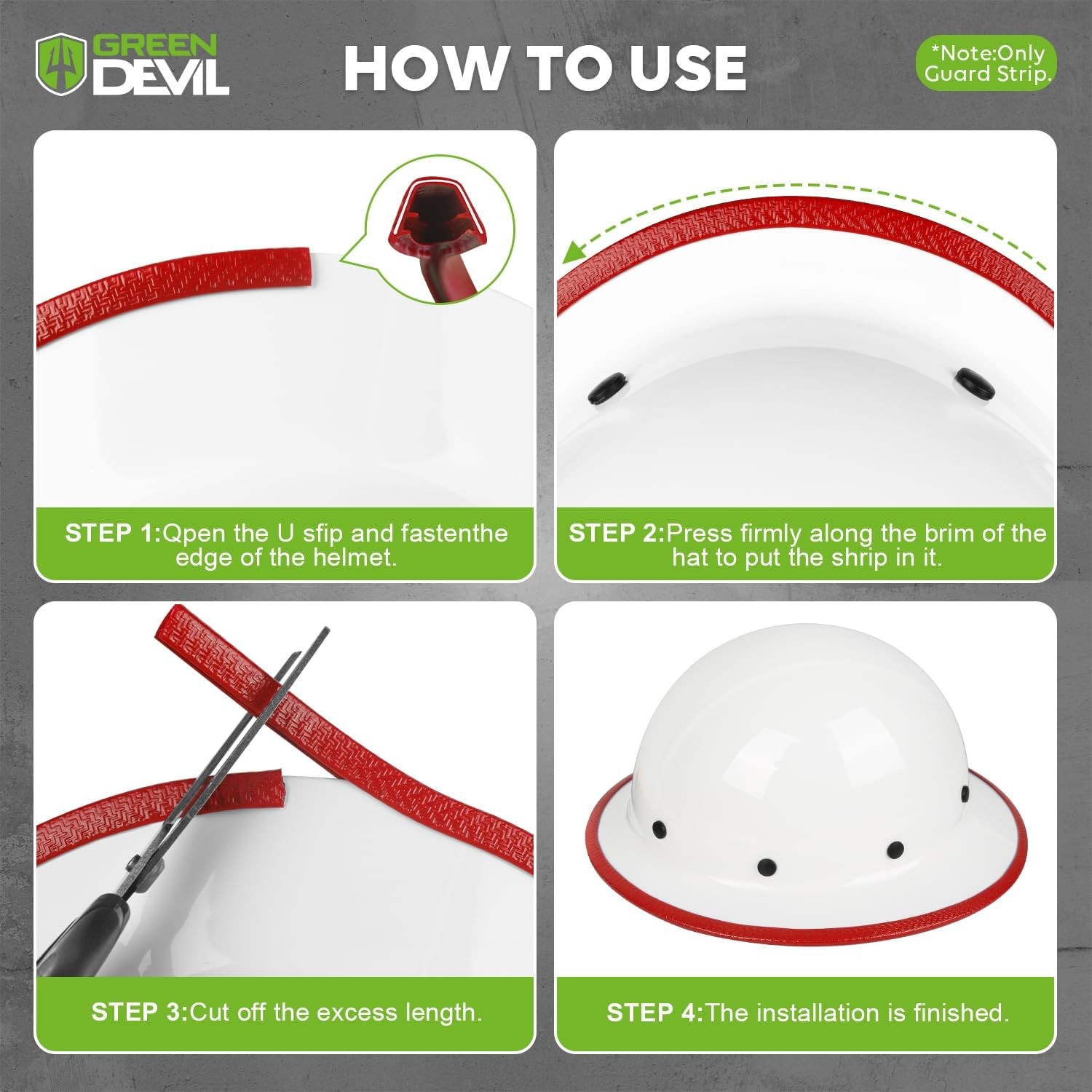 GREEN DEVIL

HOW TO USE

*Note:Only Guard Strip.

STEP 1:Qpen the U sfip and fastenthe edge of the helmet.

STEP 2:Press firmly along the brim of the hat to put the shrip in it.

STEP 3:Cut off the excess length.

STEP 4:The installation is finished.